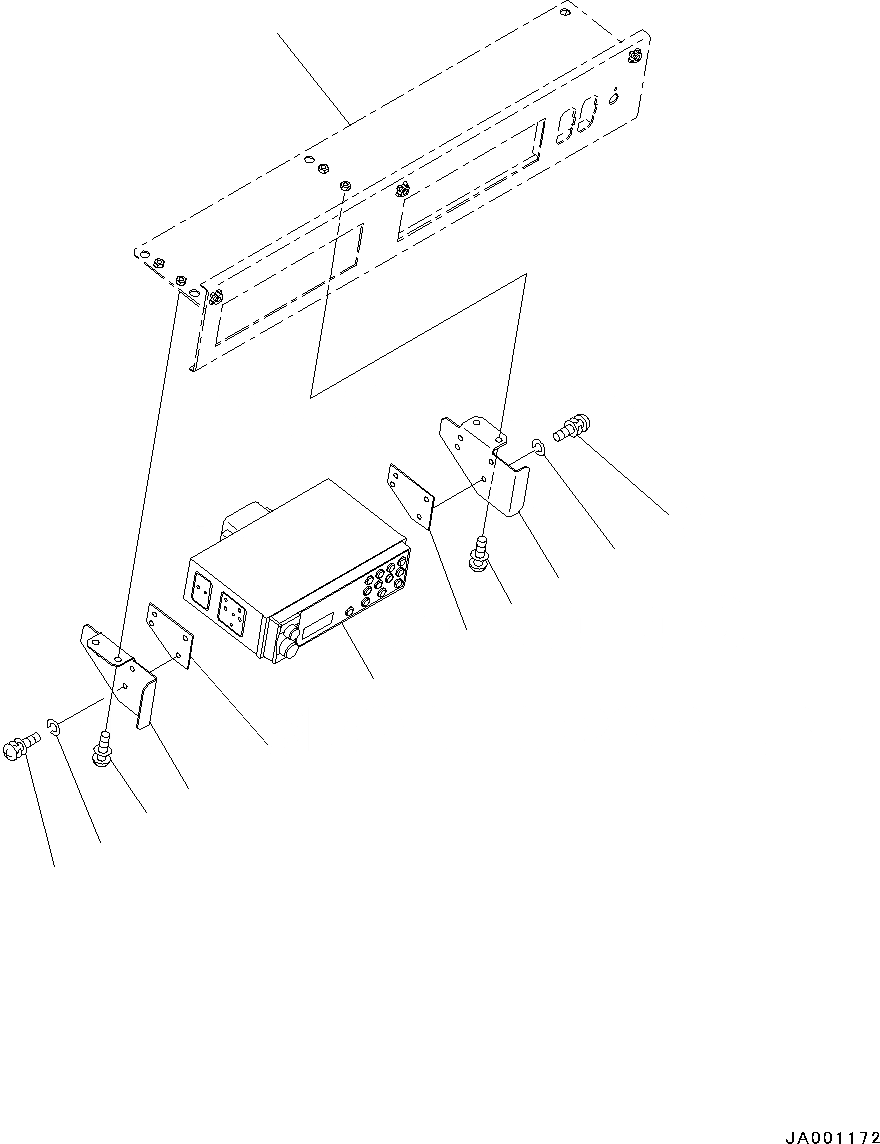 JA001172