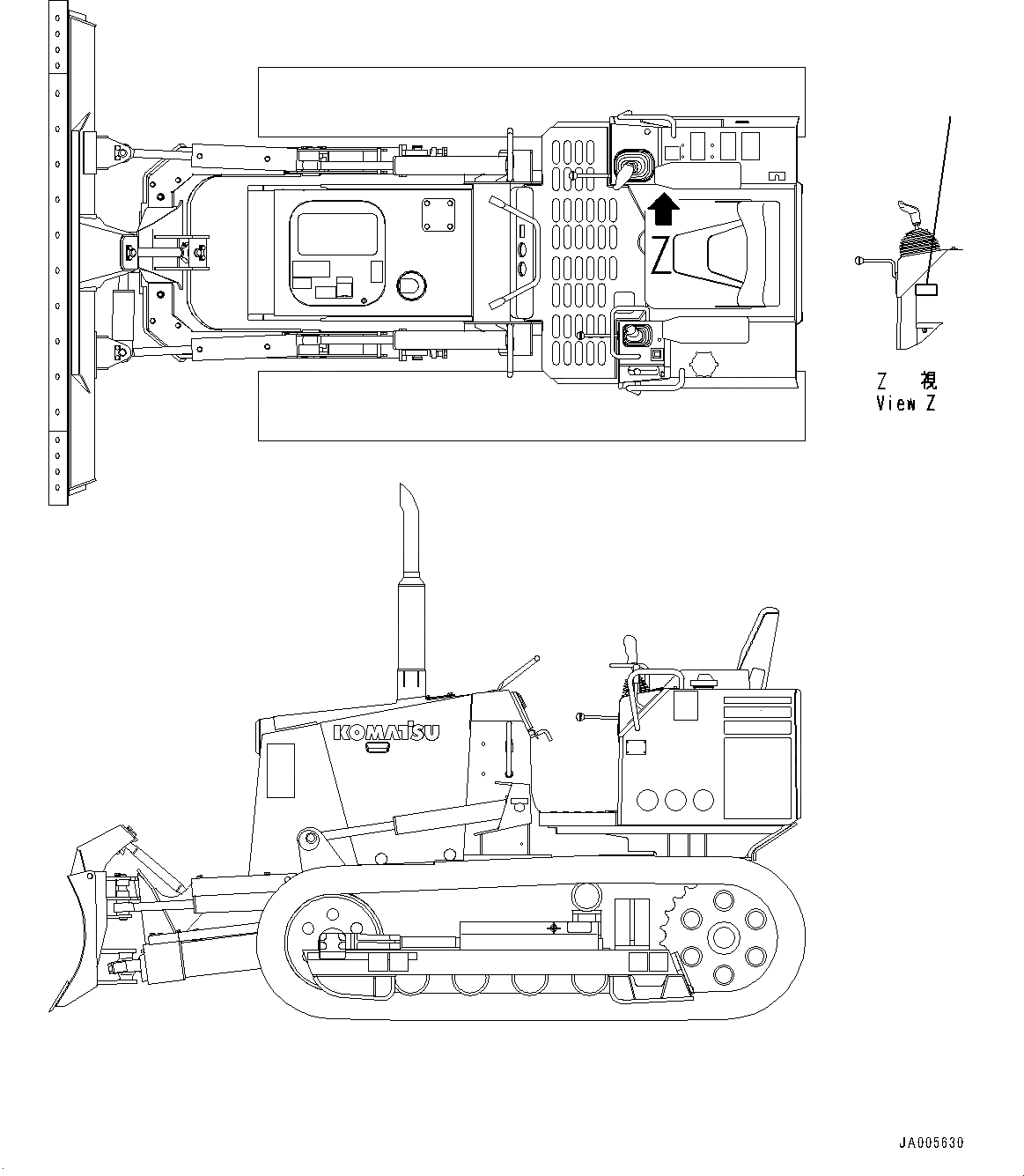 Z

Z 視
View Z

KOMATSU

JA005630