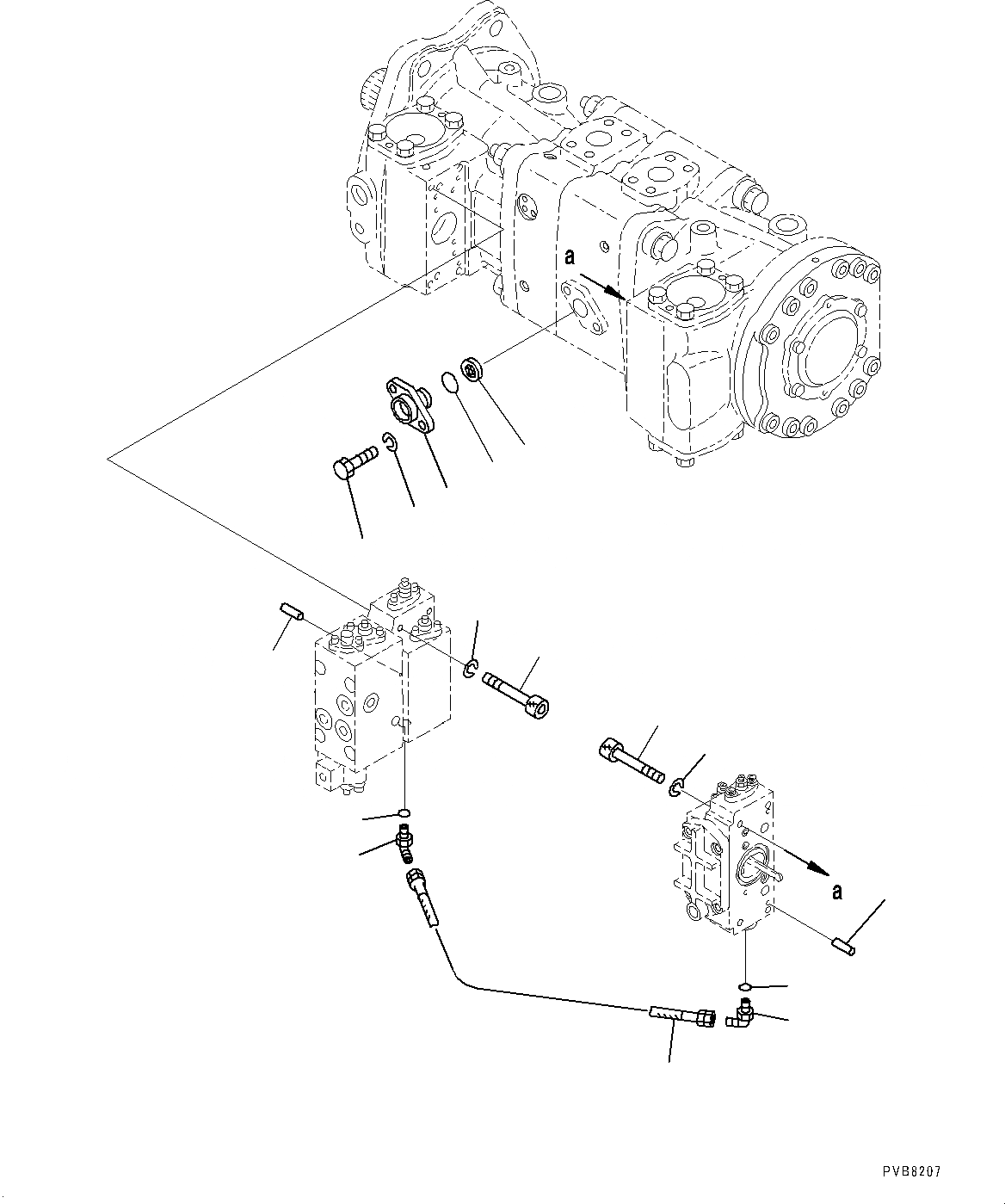 a

a

PVB8207