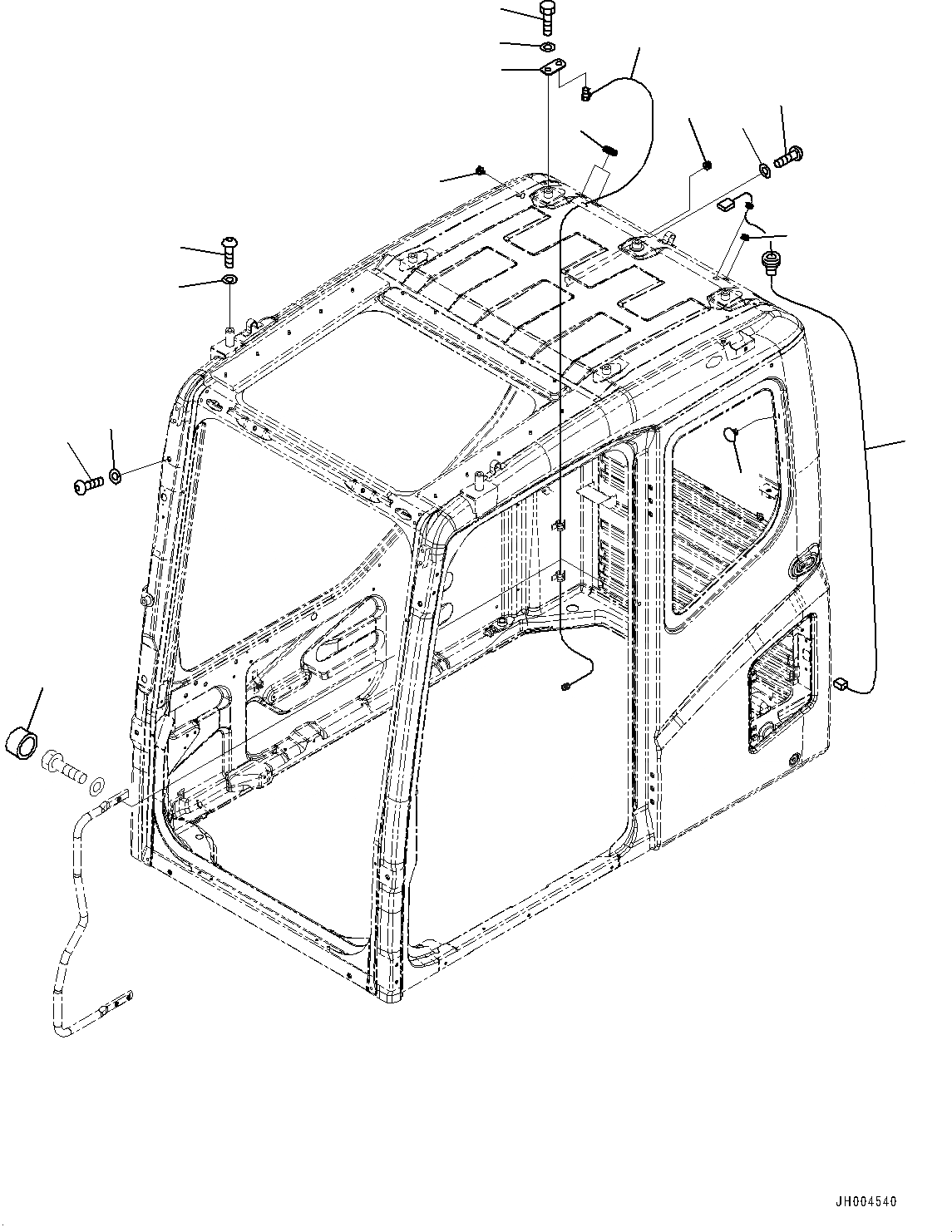 JH004540