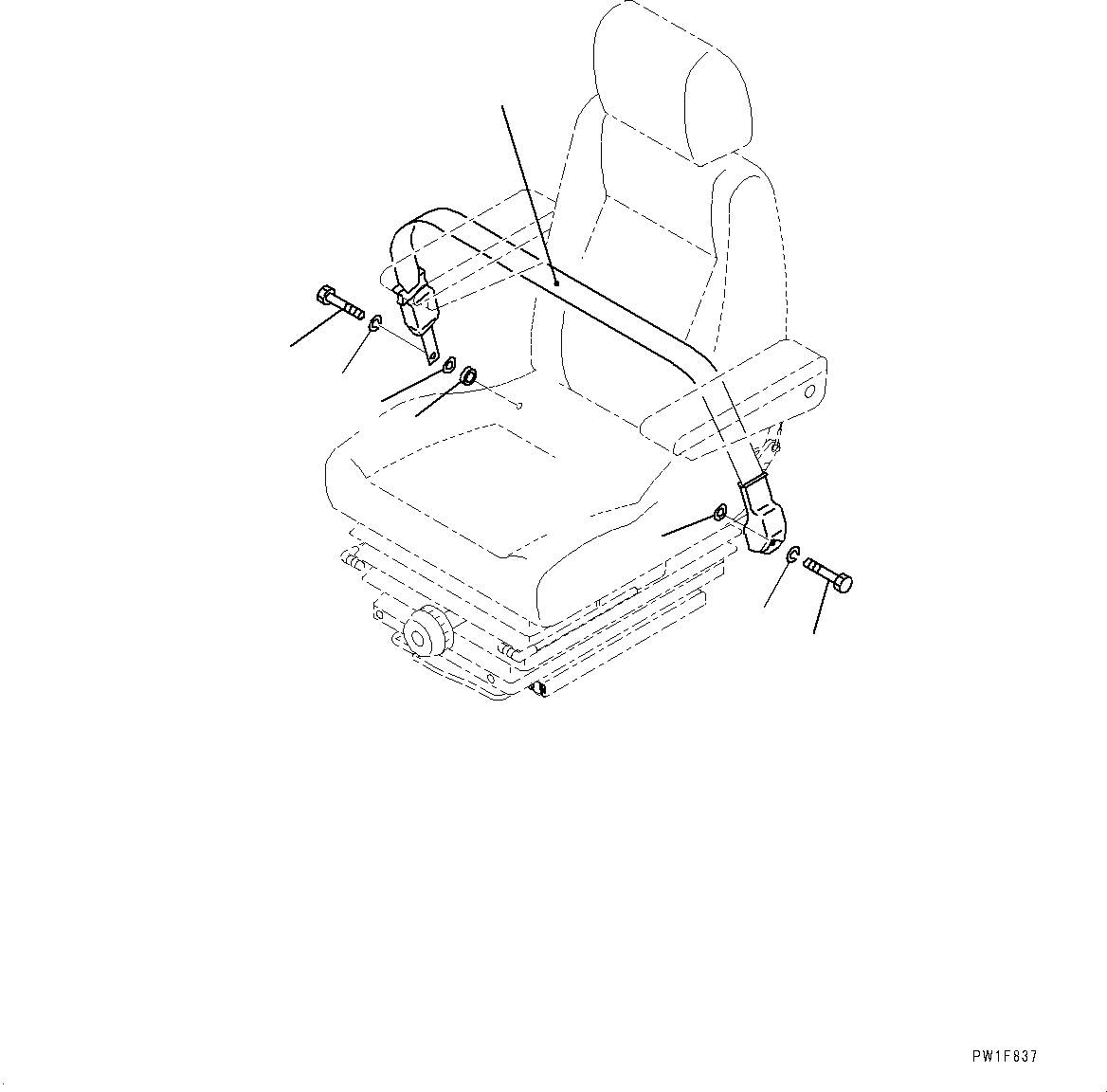 PW1F837