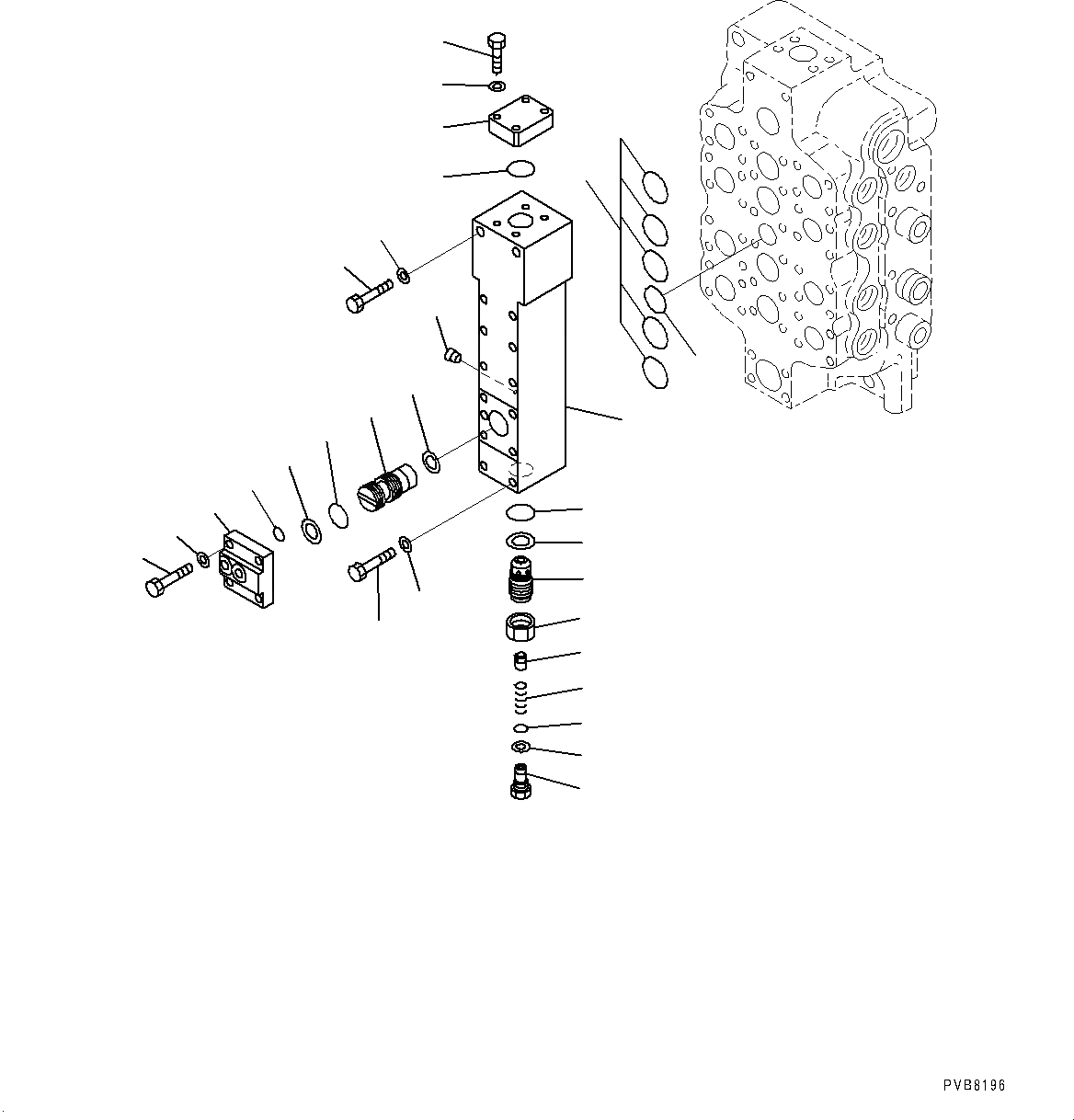 PVB8196