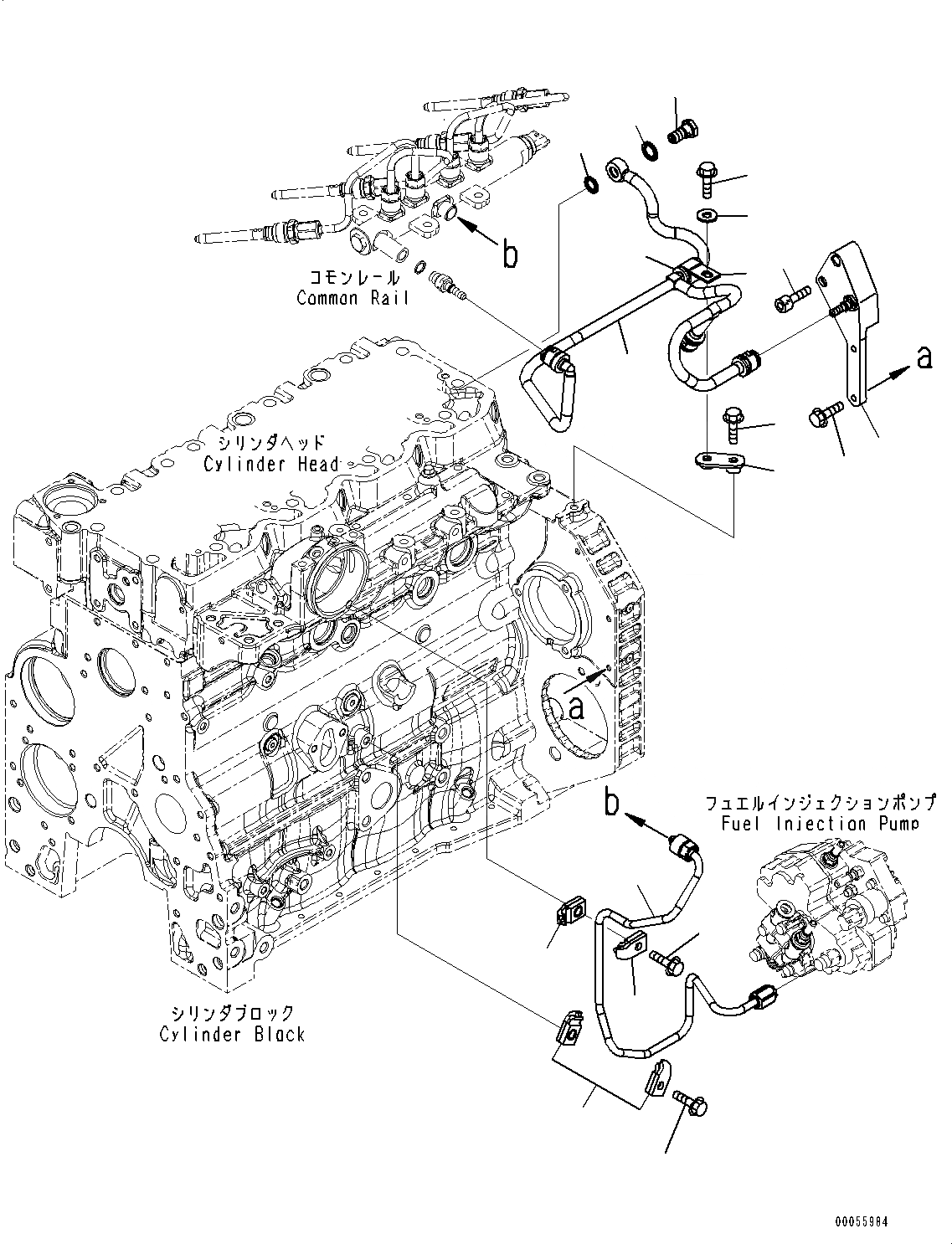 b

コモンレール
Common Rail

a

シリンダヘッド
Cylinder Head

a

b

フュエルインジェクションポンプ
Fuel Injection Pump

シリンダブロック
Cylinder Black

00055984