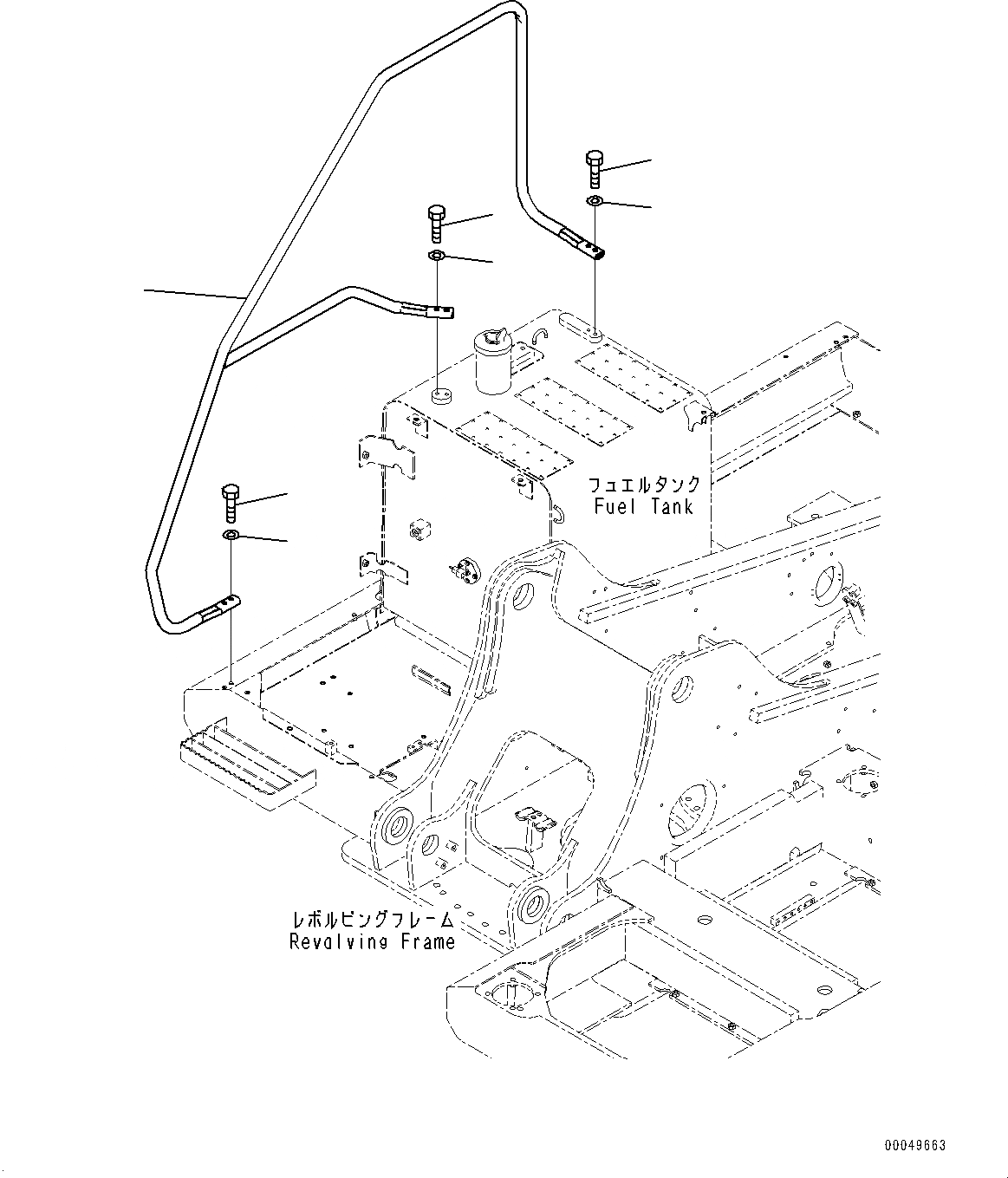 フュエルタンク
Fuel Tank

レボルビングフレーム
Revolving Frame

00049663