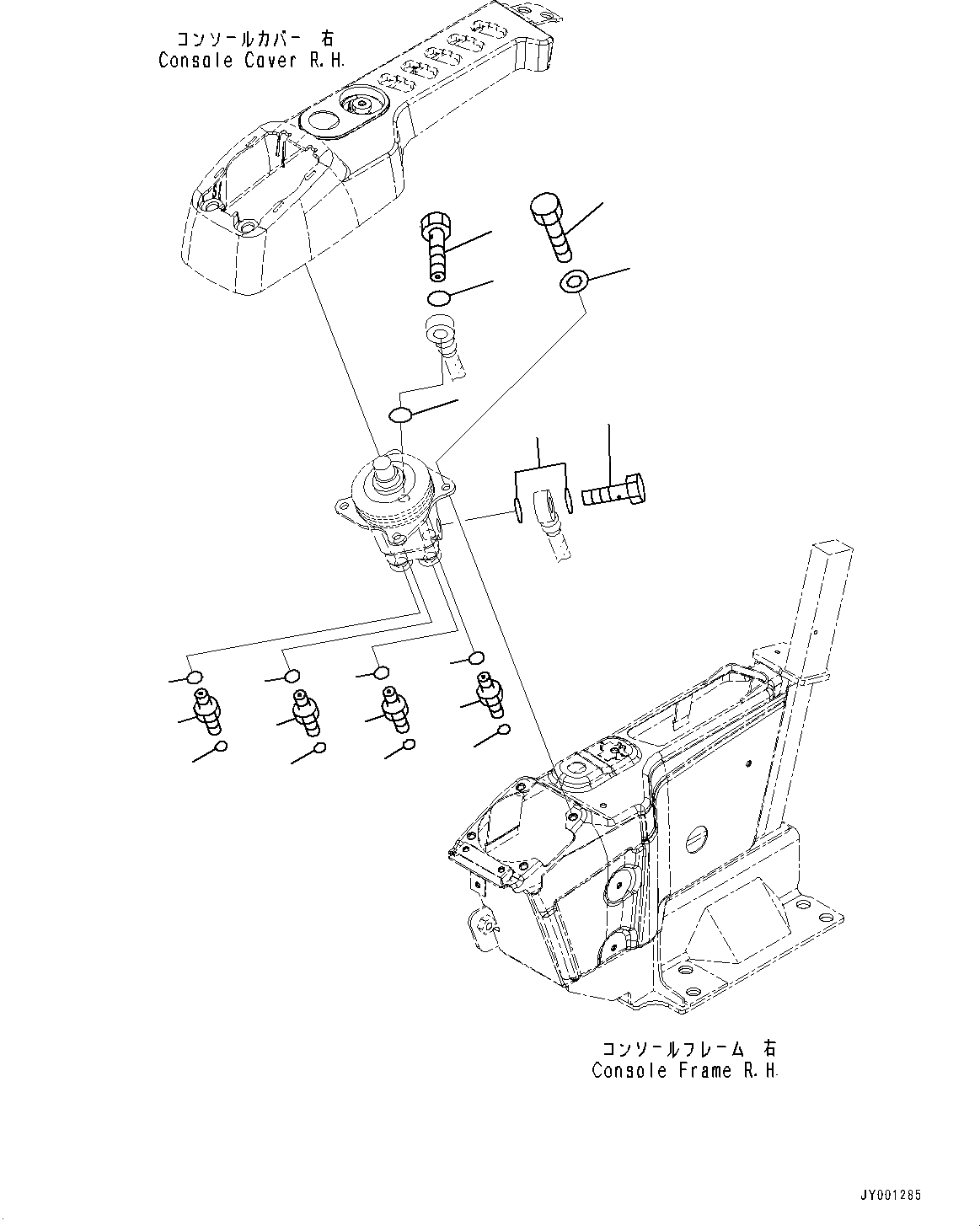 コンソールカバー 右
Console Cover R.H.

コンソールフレーム 右
Console Frame R.H.

JY001285