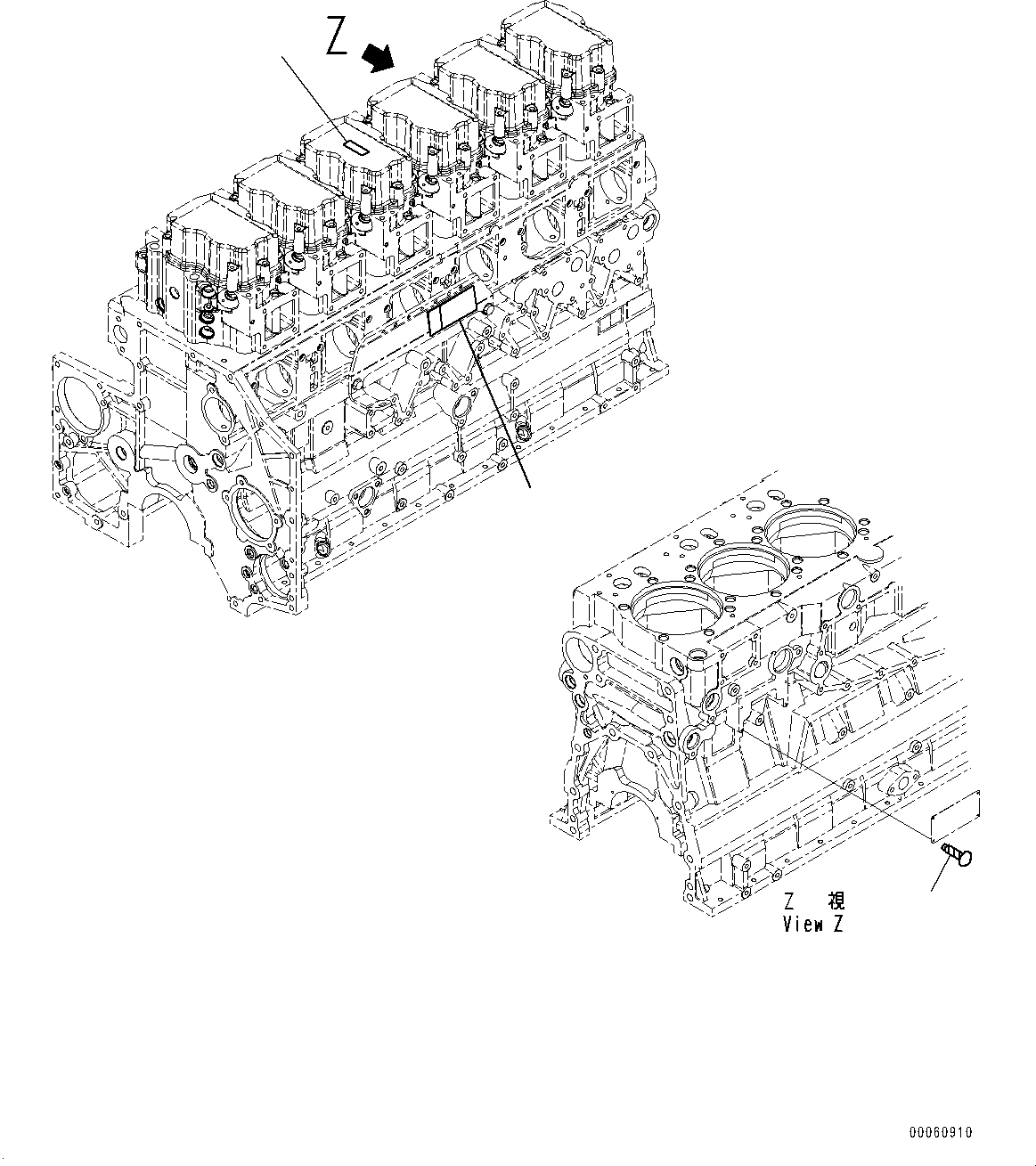 Z

Z 視
View Z

00060910