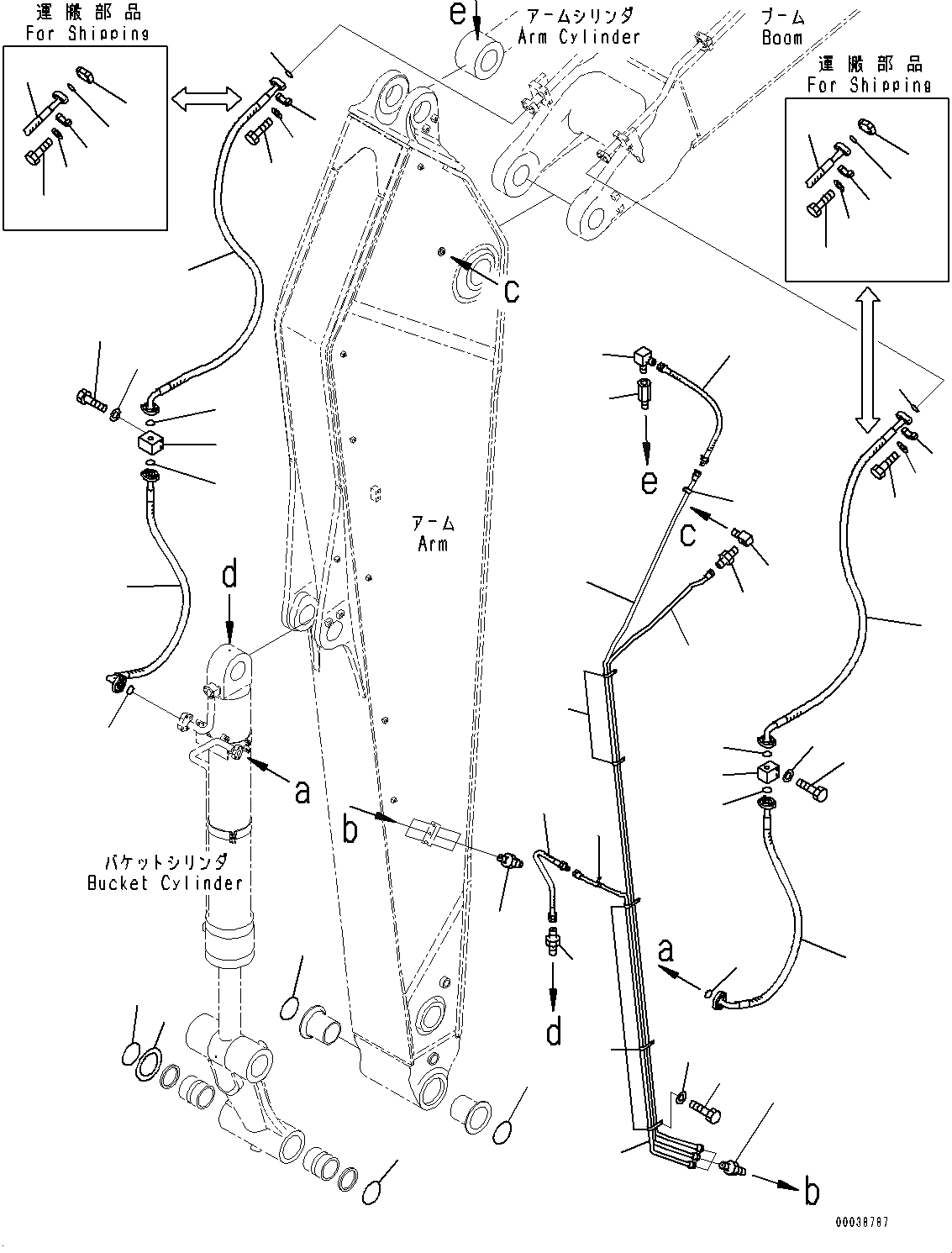 運搬部品
For Shipping

e

アームシリンダ
Arm Cylinder

ブーム
Boom

運搬部品
For Shipping

c

e

c

アーム
Arm

d

a

b

バケットシリンダ
Bucket Cylinder

a

d

b

00038787