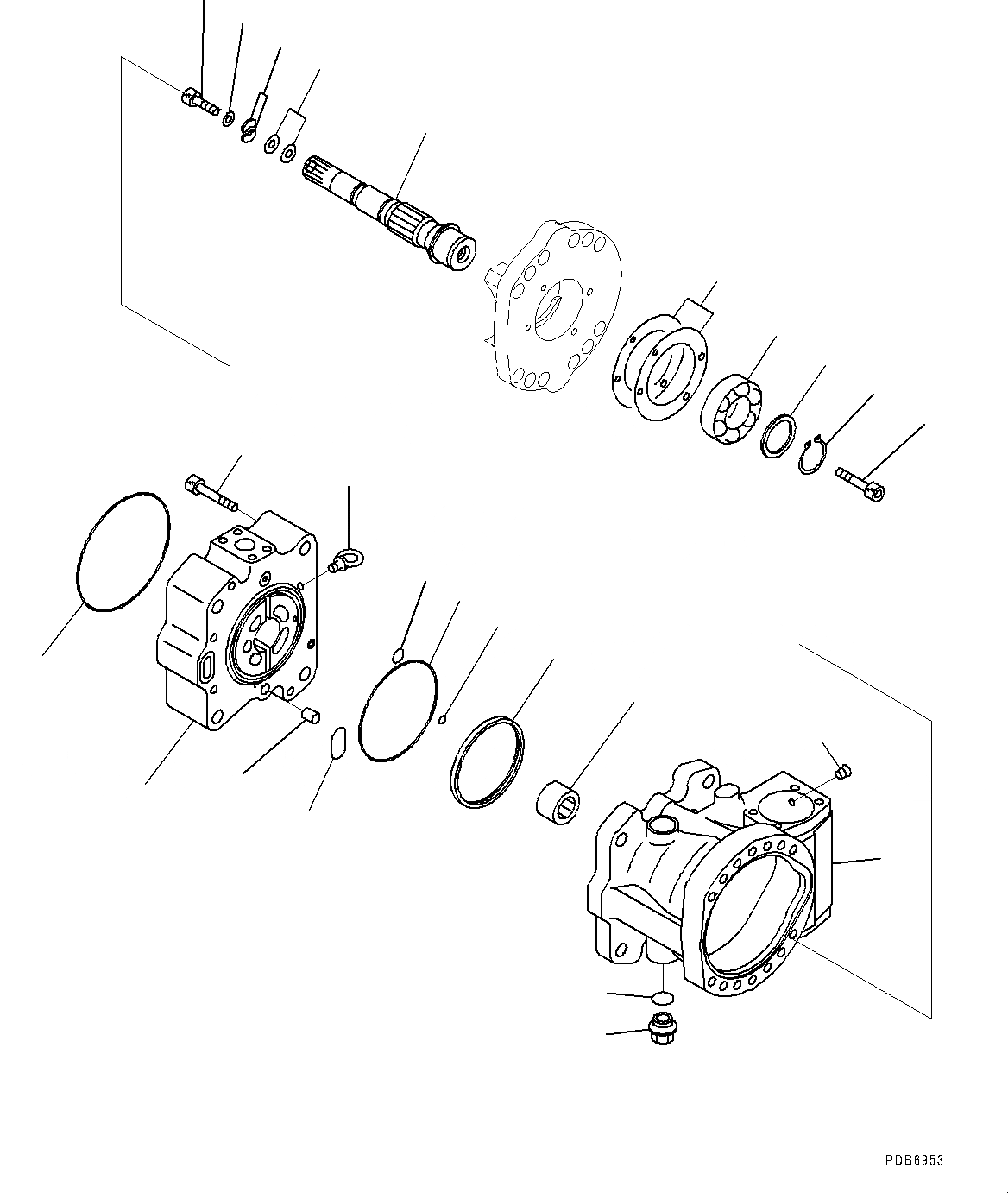 PDB6953