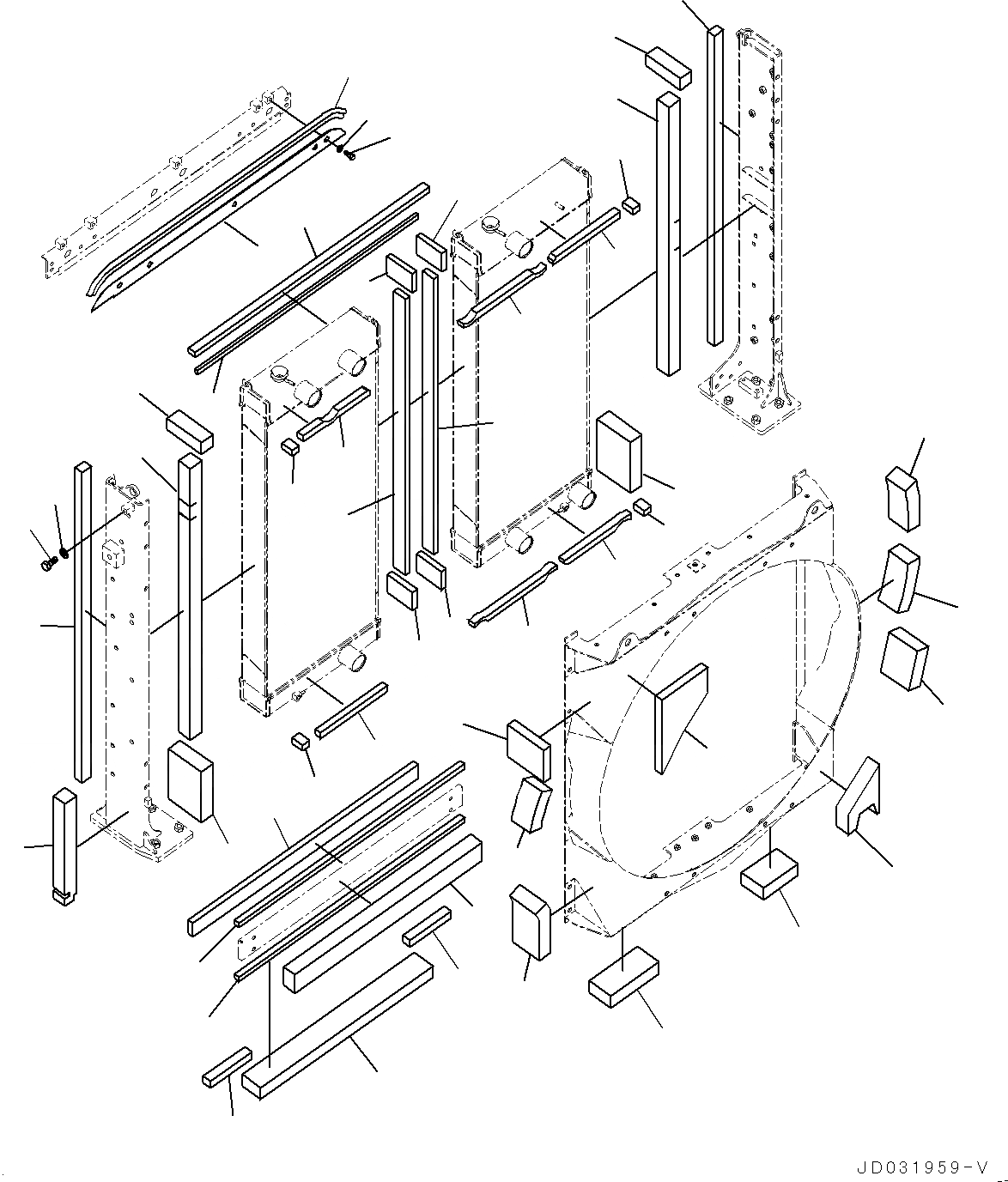 JD031959-V