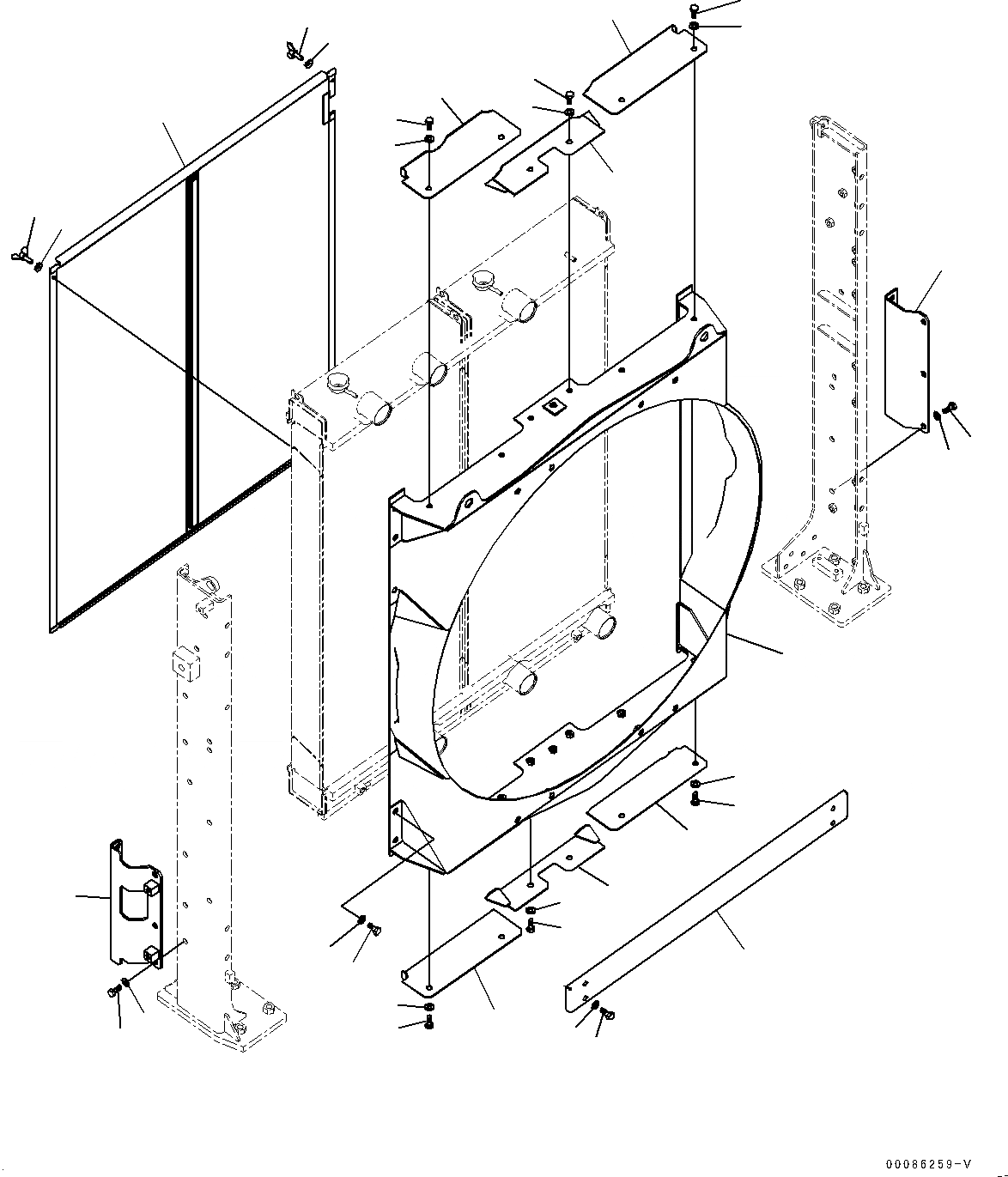 00086259-V