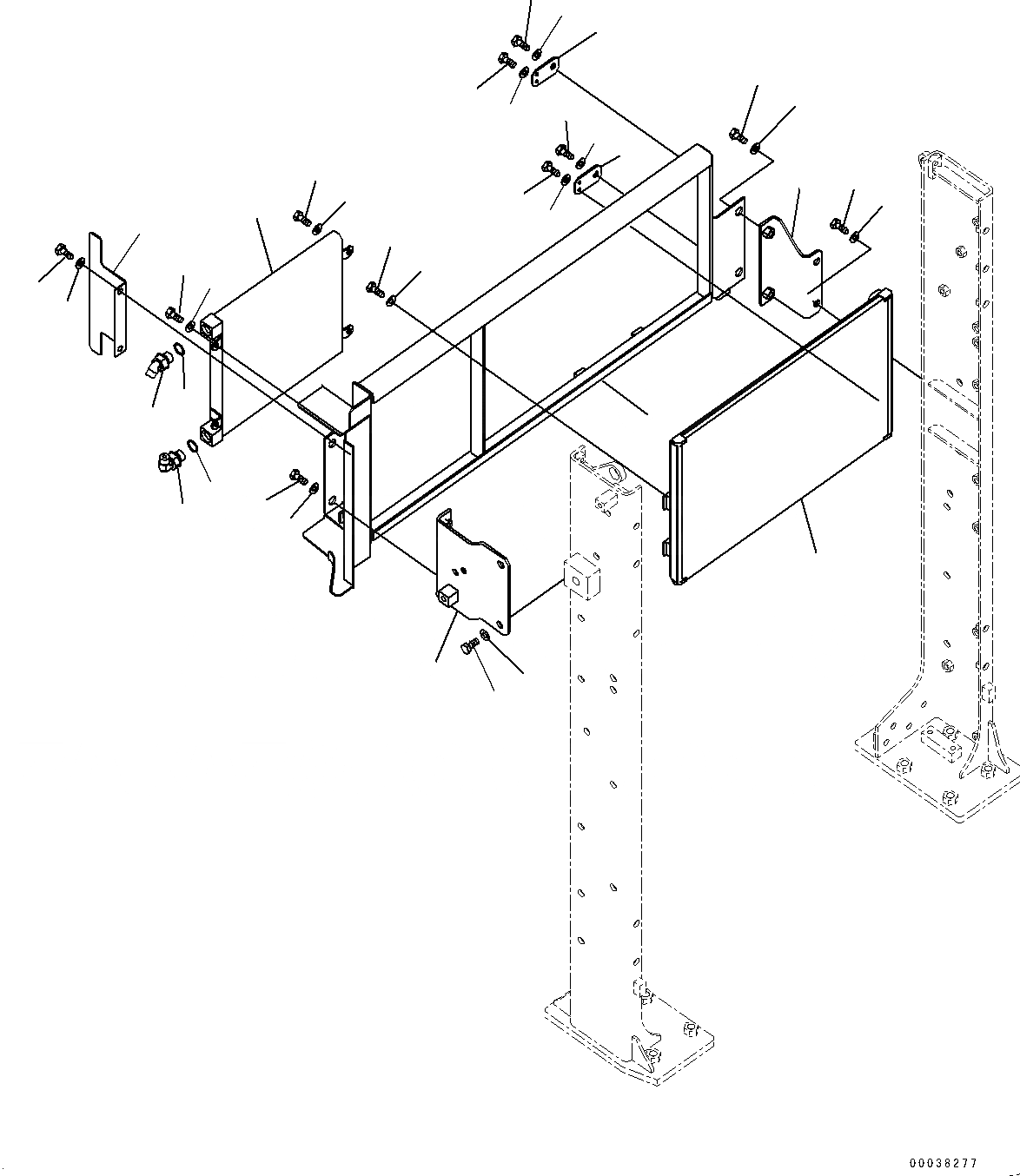 00038277