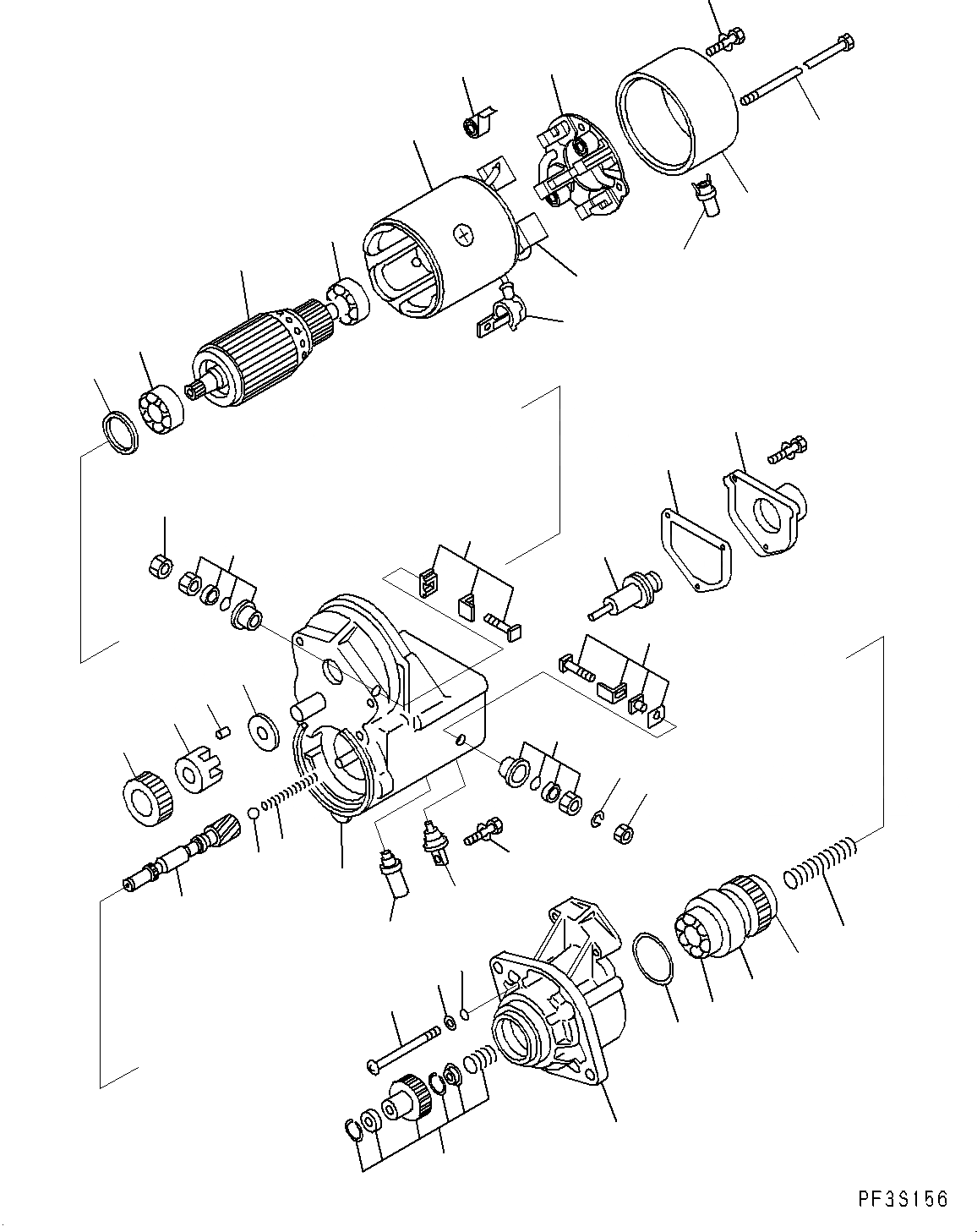 PF3S156