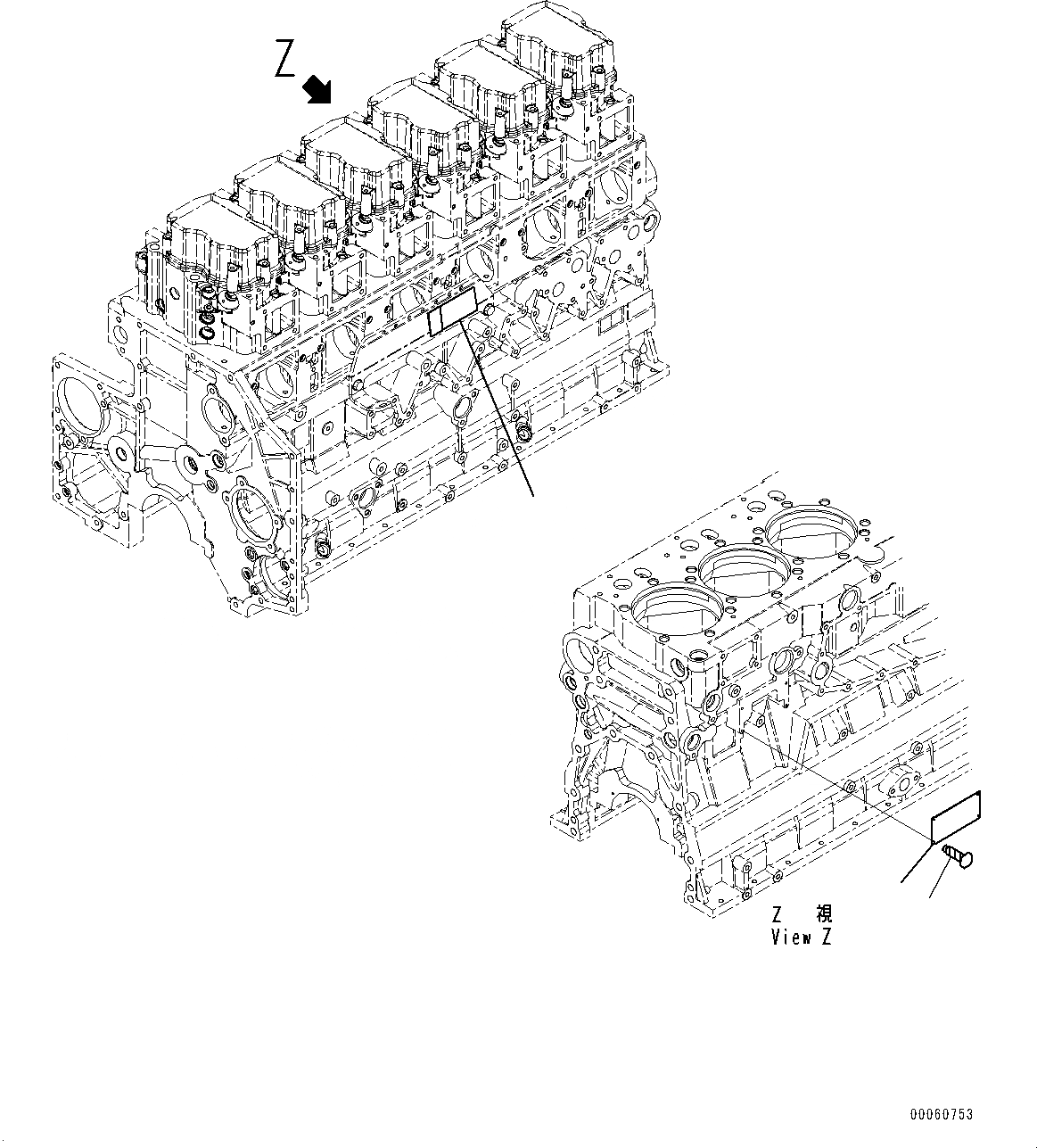 Z

Z 視
View Z

00060753