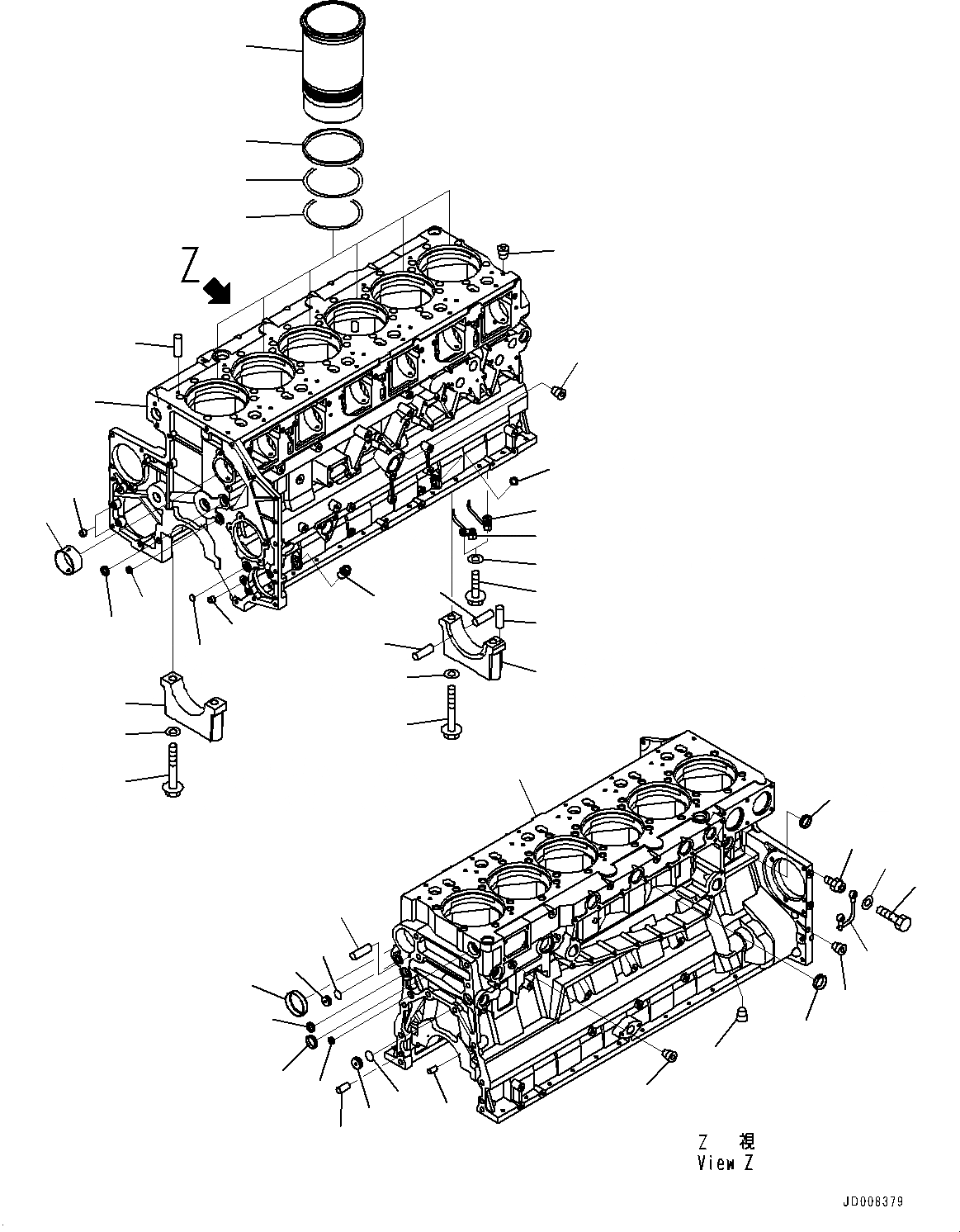 Z

Z 視
View Z

JD008379