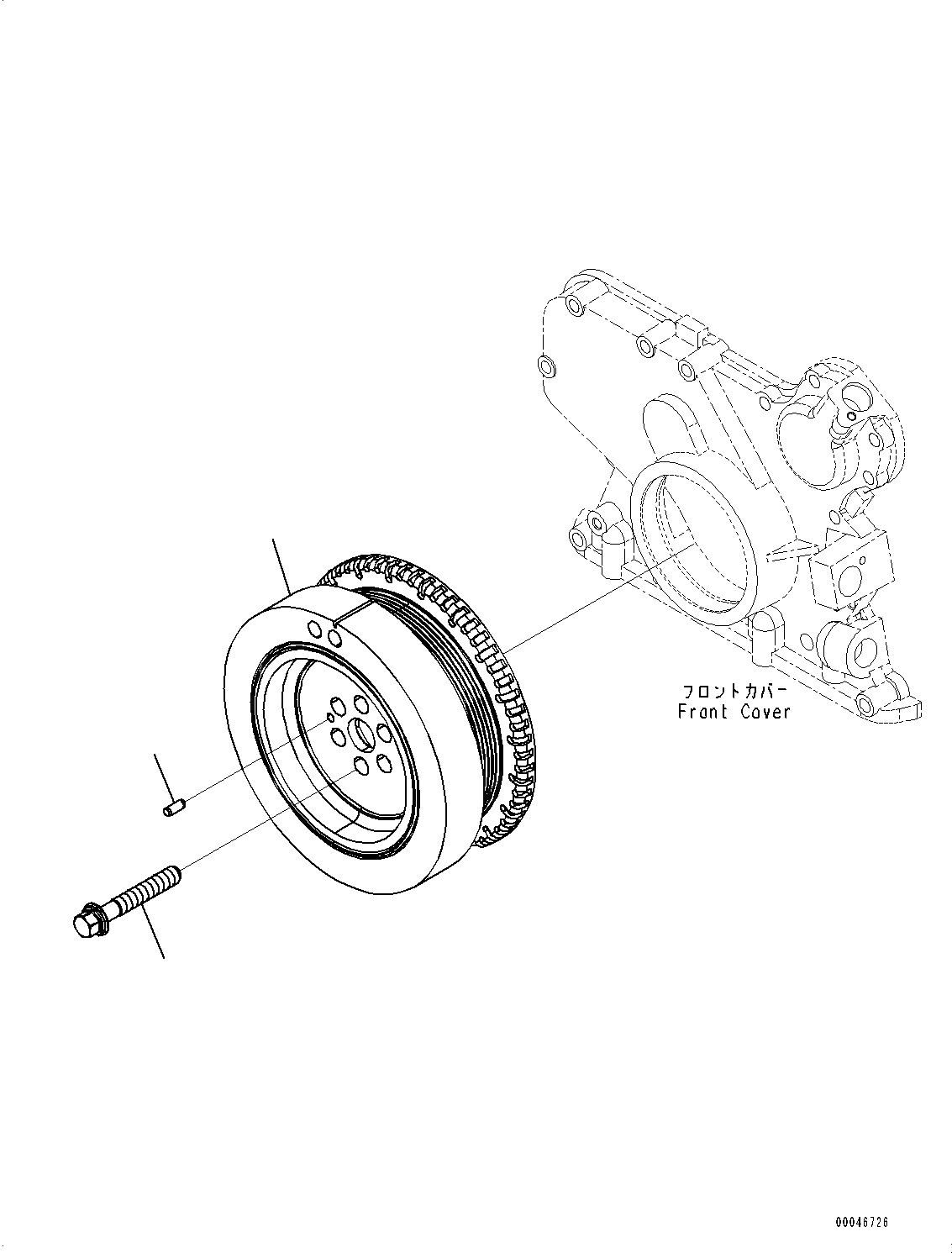 フロントカバー
Front Cover

00046726