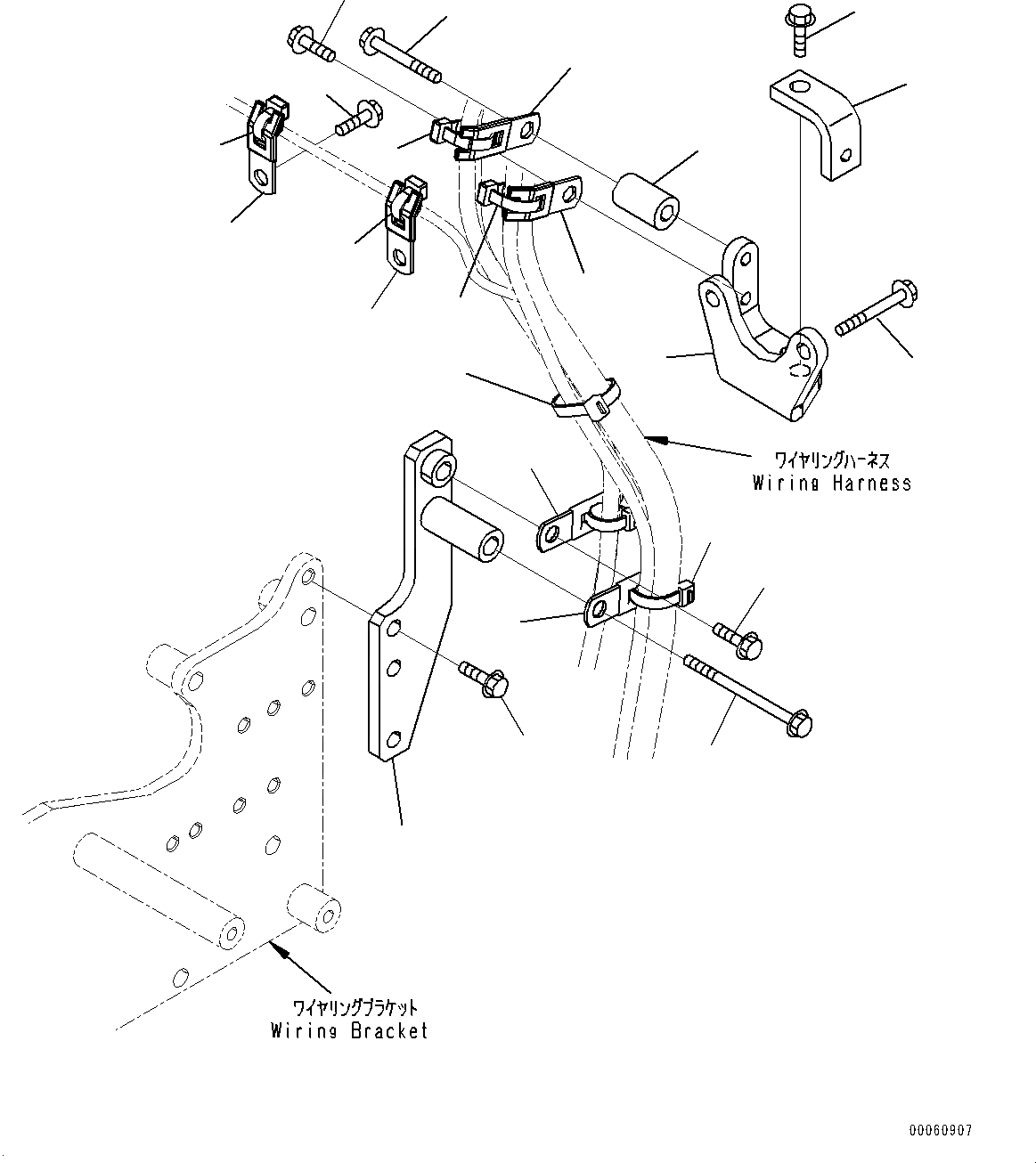 ワイヤリングハーネス
Wiring Harness

ワイヤリングブラケット
Wiring Bracket

00060907