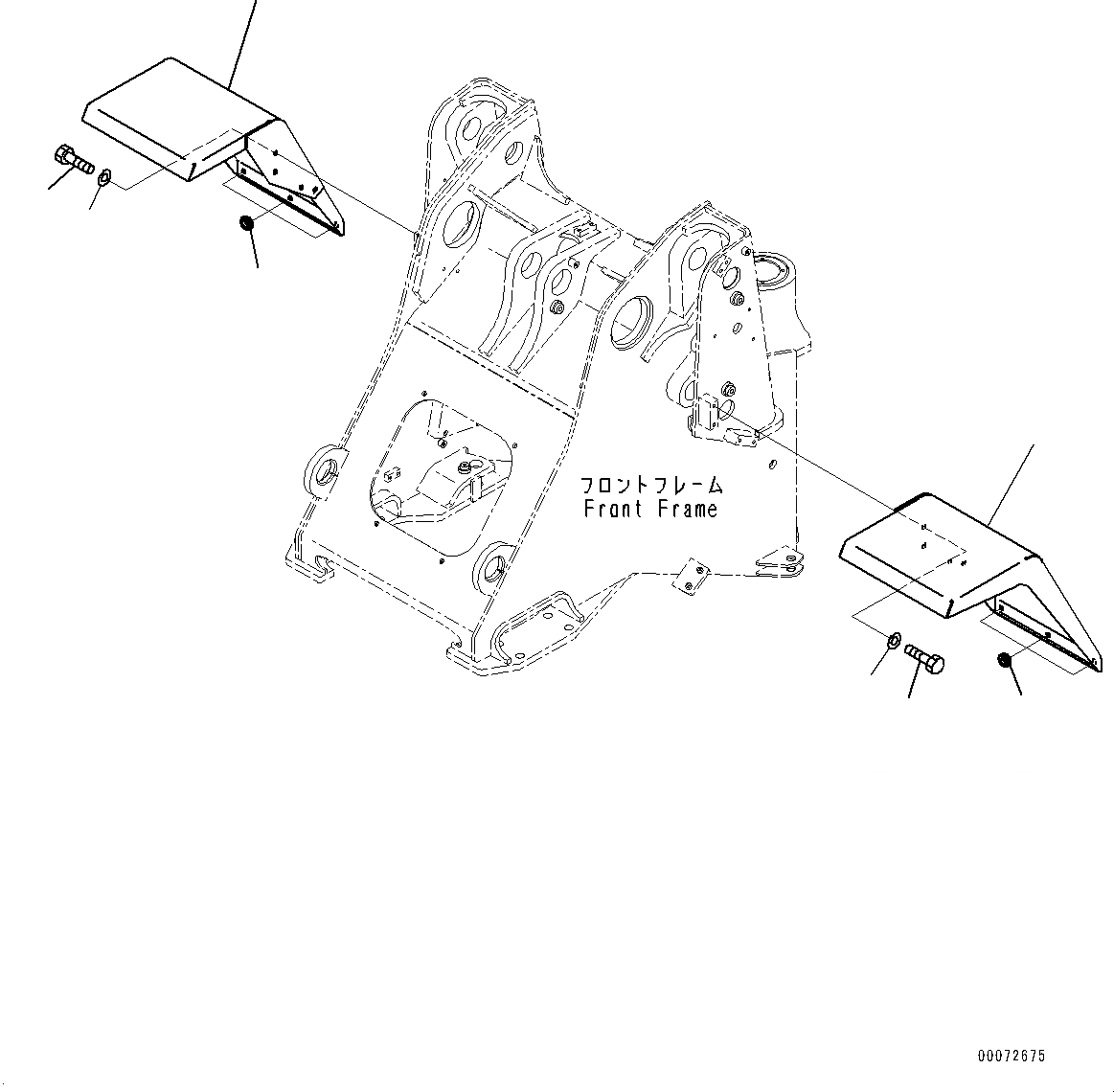 フロントフレーム
Front Frame

00072675