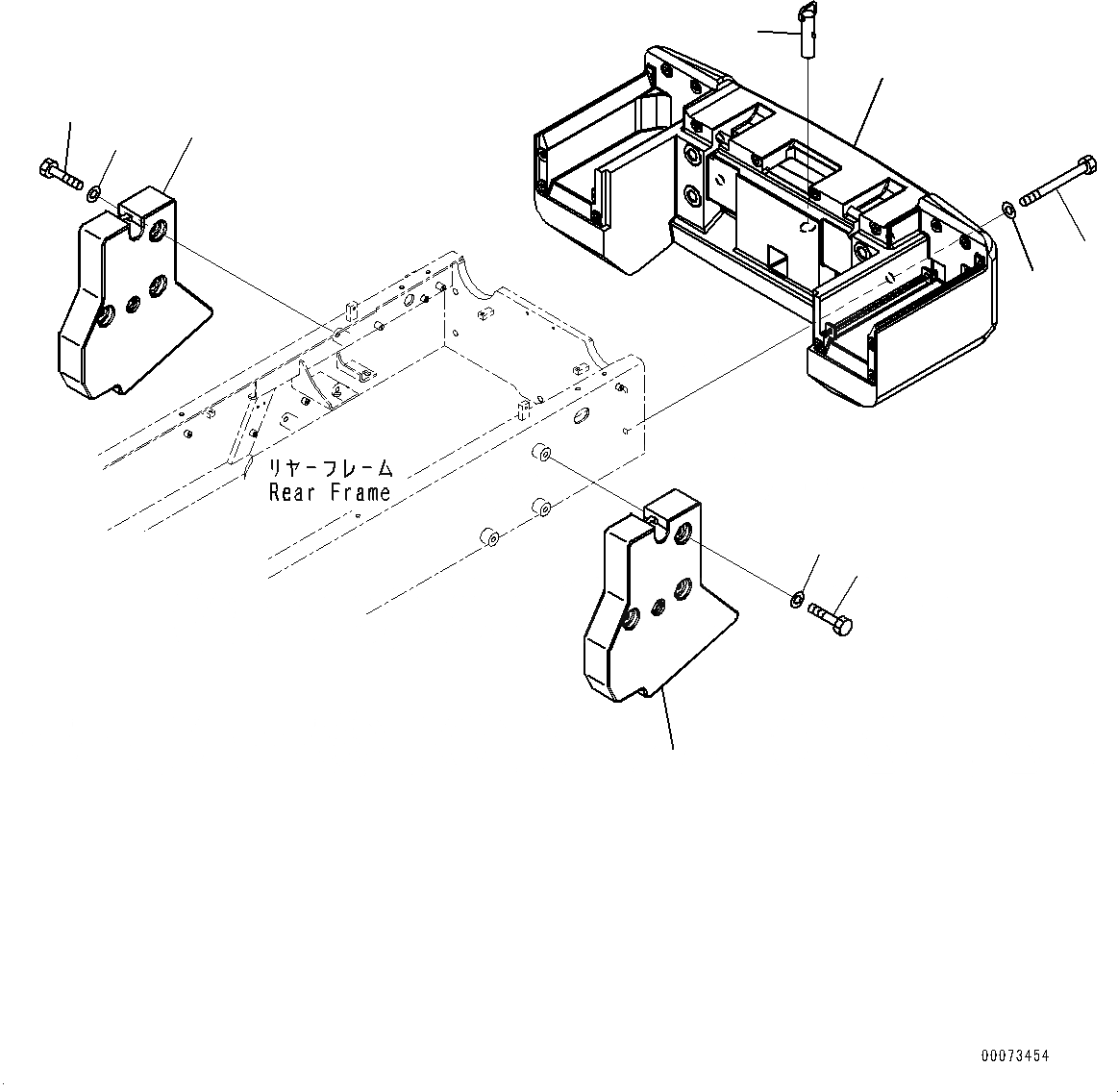 リヤーフレーム
Rear Frame

00073454