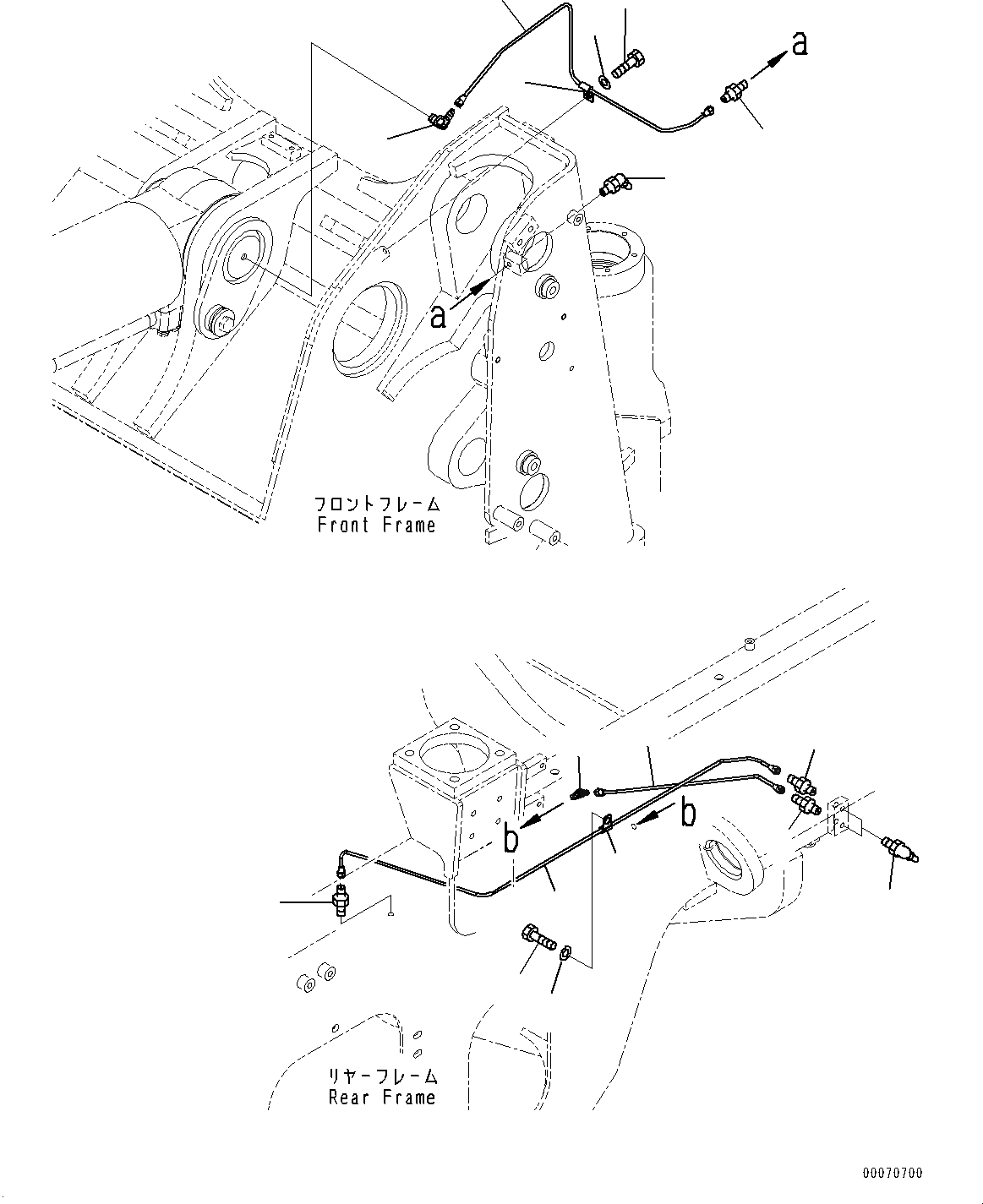 a
a
フロントフレーム
Front Frame

b
b
リヤーフレーム
Rear Frame

00070700