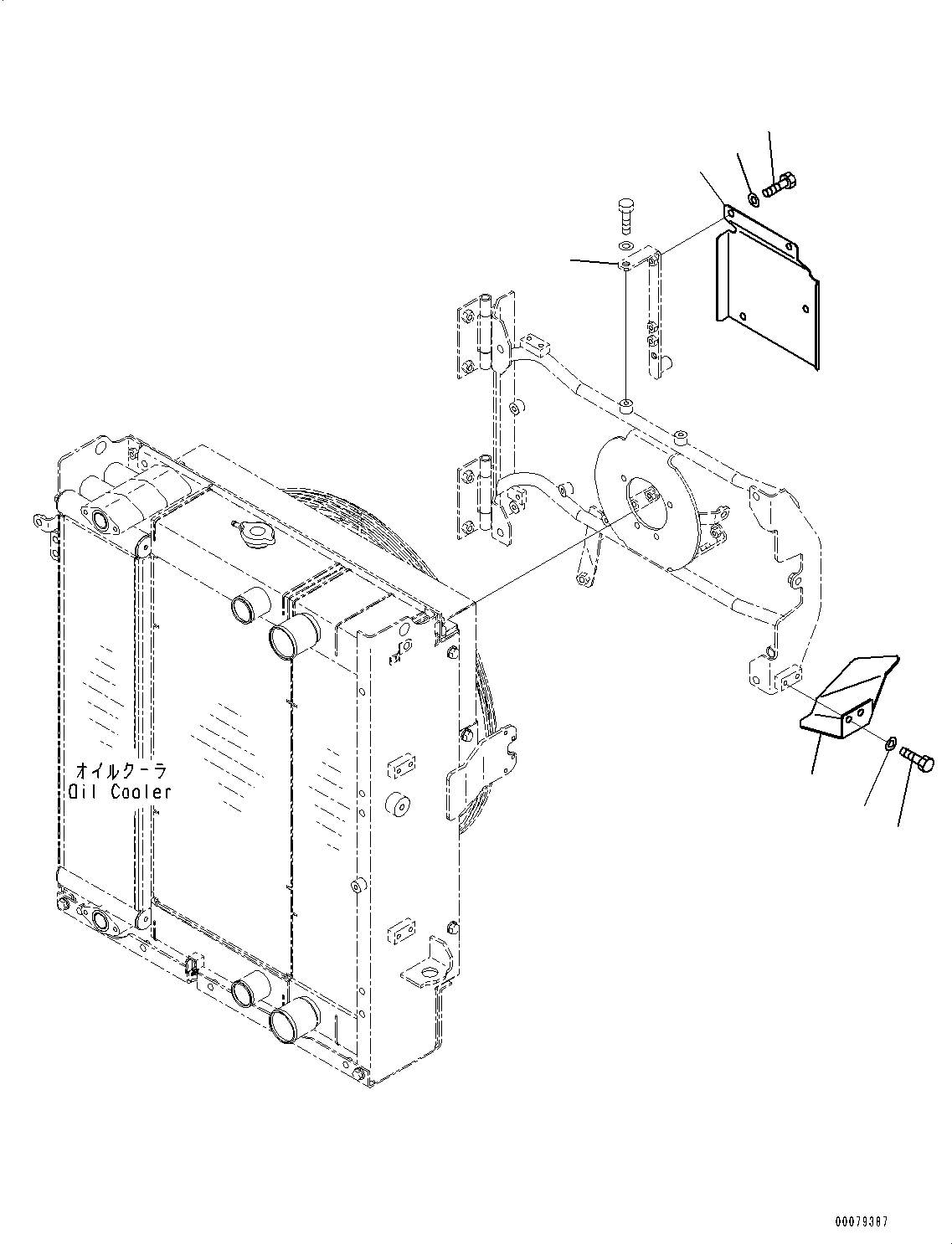 オイルクーラ
Oil Cooler

00079387