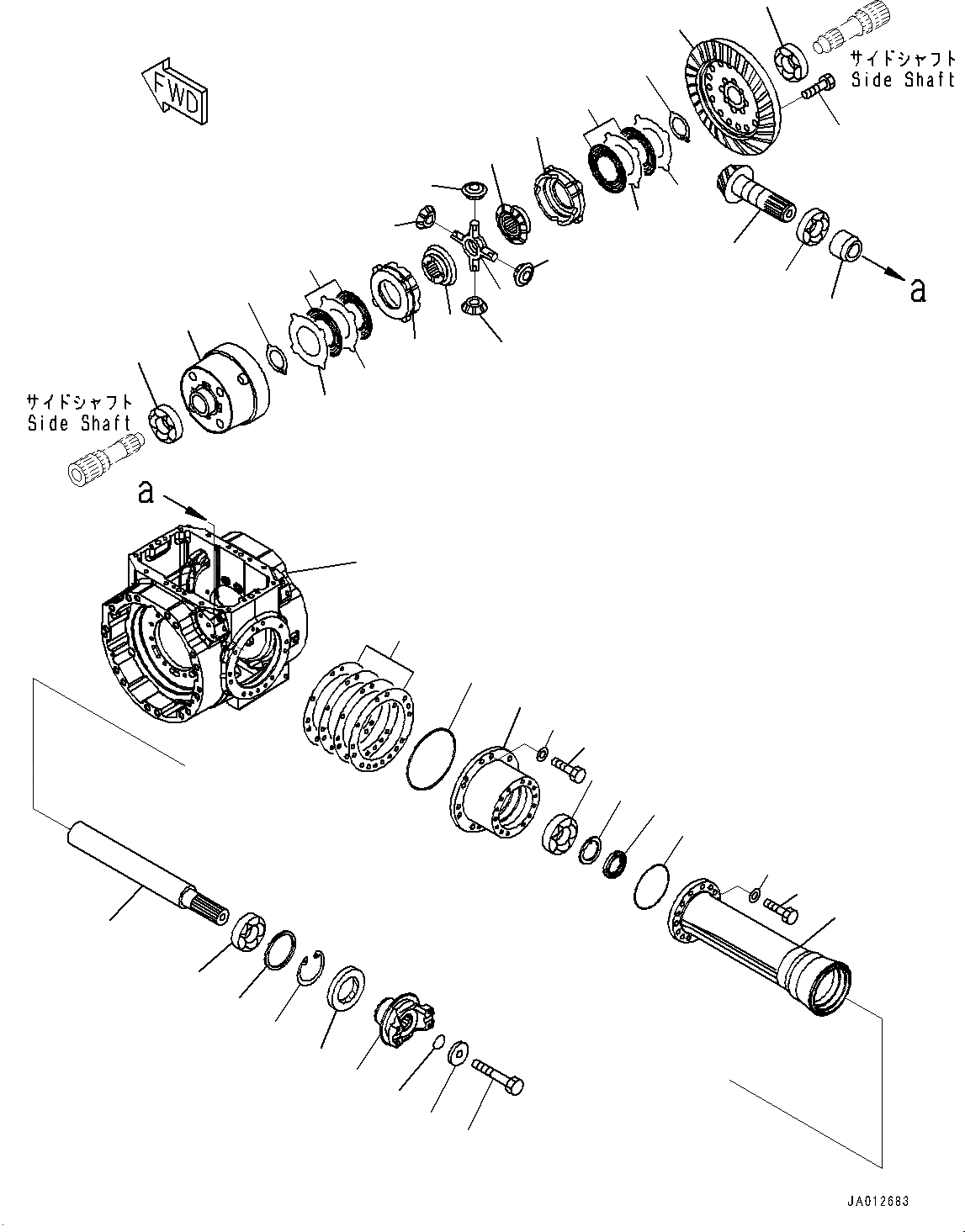 FWD

サイドシャフト
Side Shaft

a

サイドシャフト
Side Shaft

a

JA012683