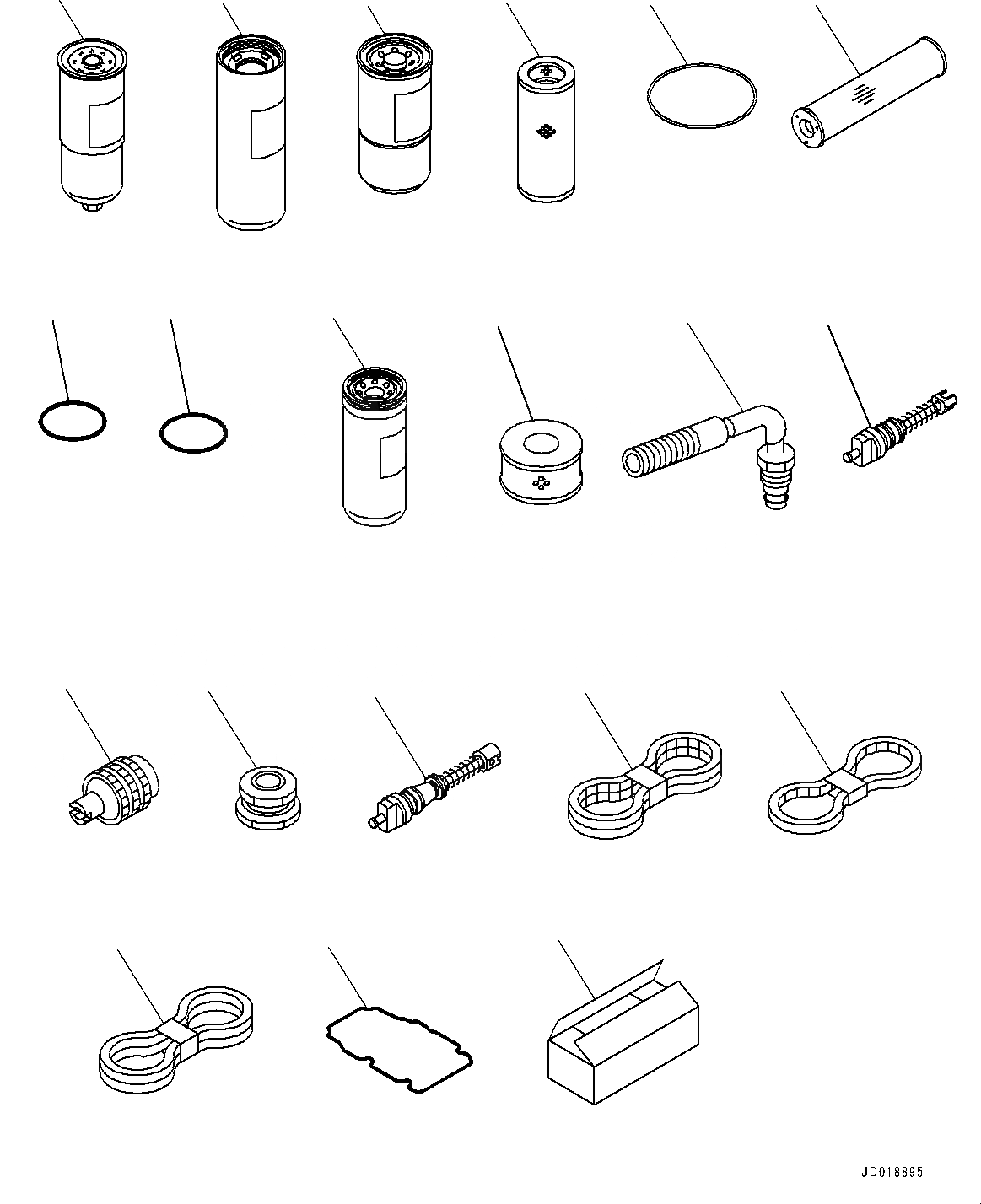 JD018895