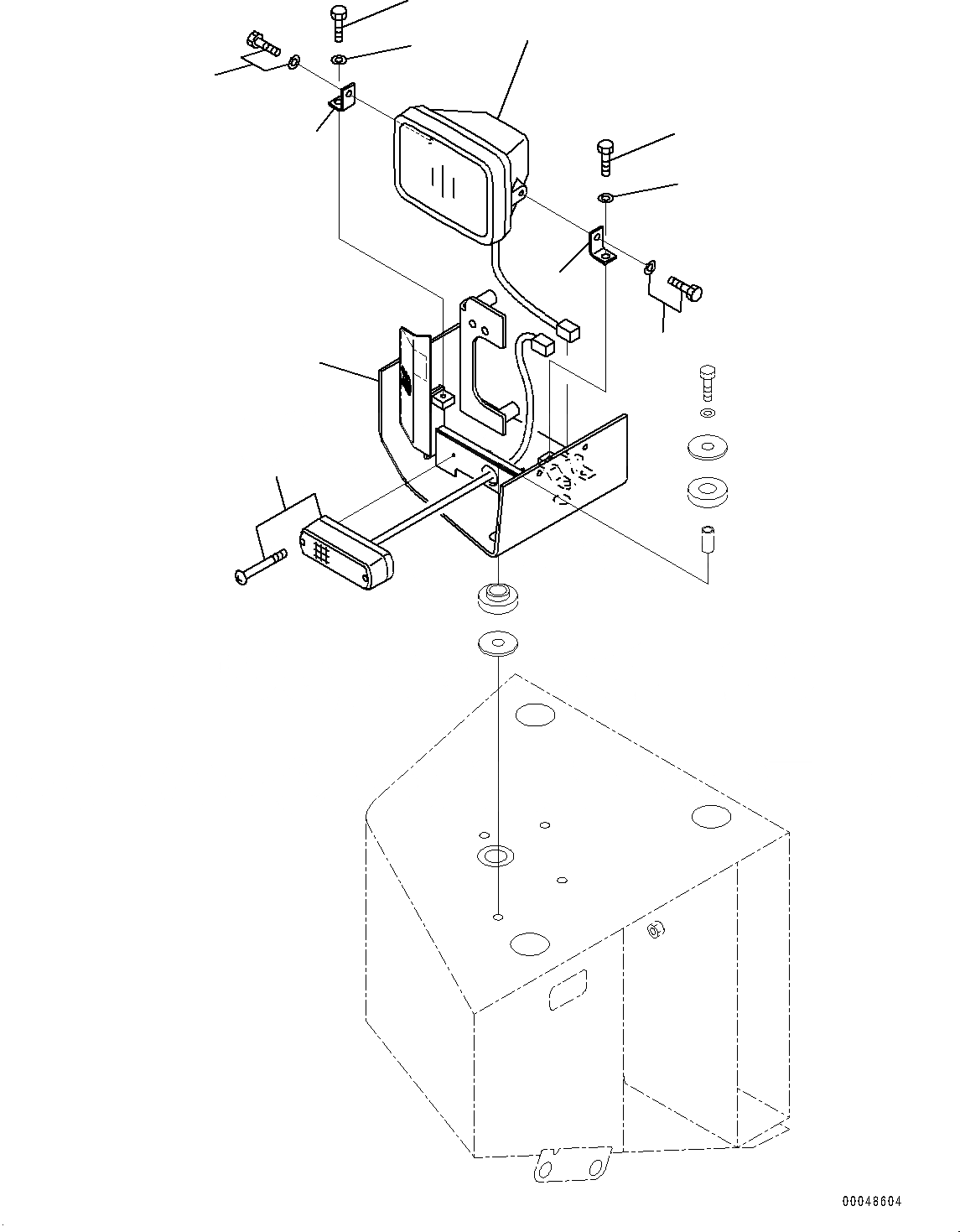 00048604