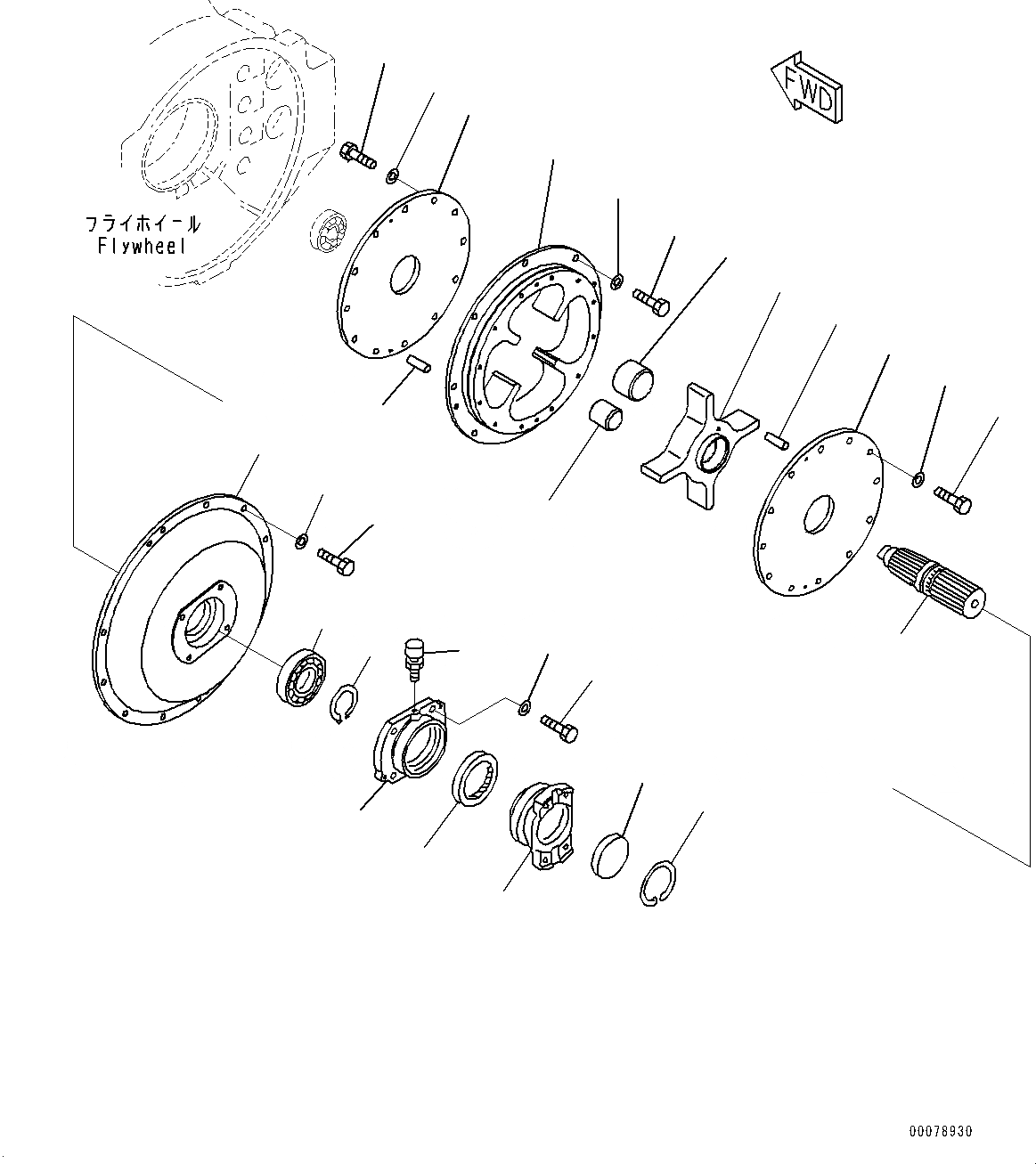 FWD

フライホイール
Flywheel

00078930