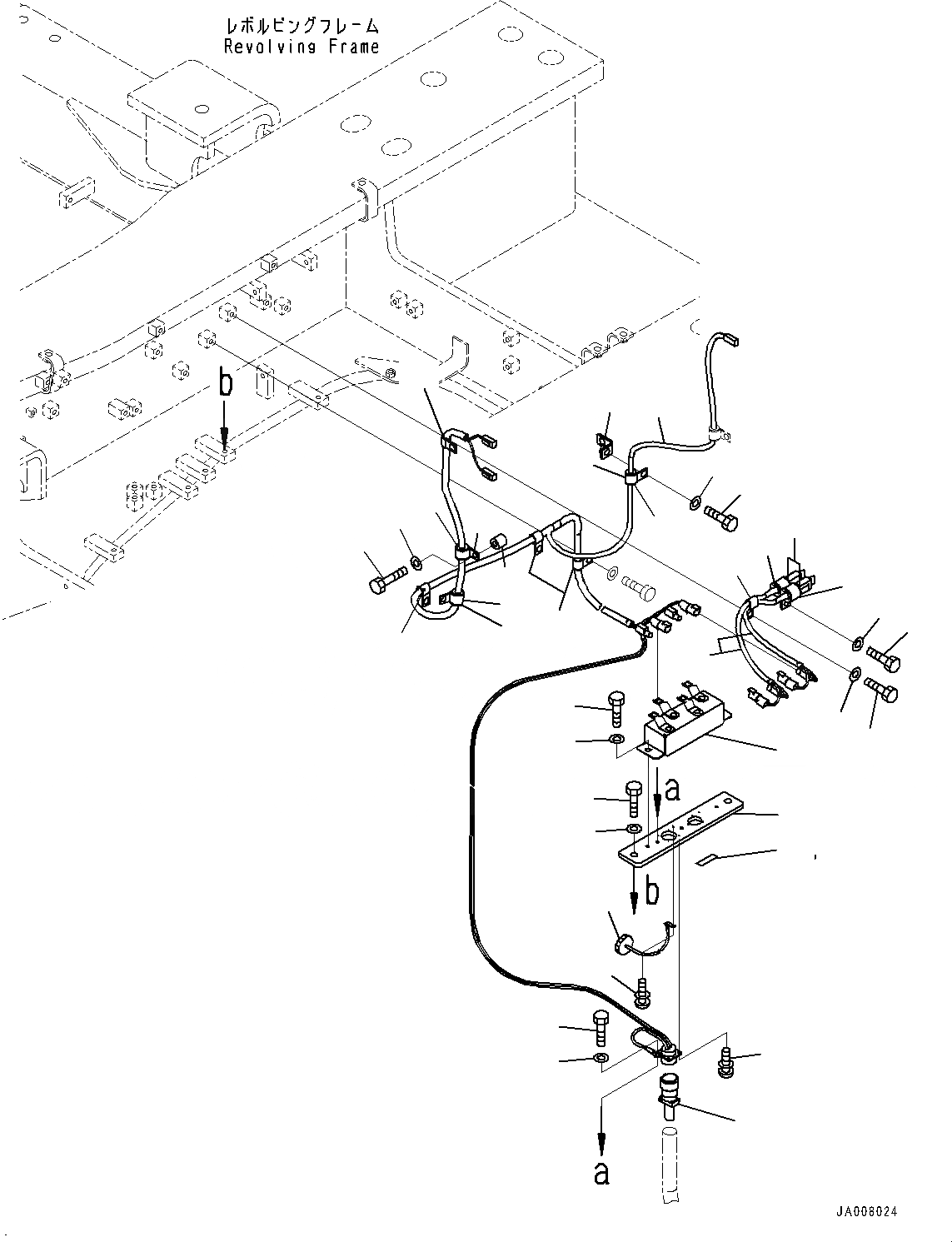 レボルビングフレーム
Revolving Frame

b

a

b

a

JA008024