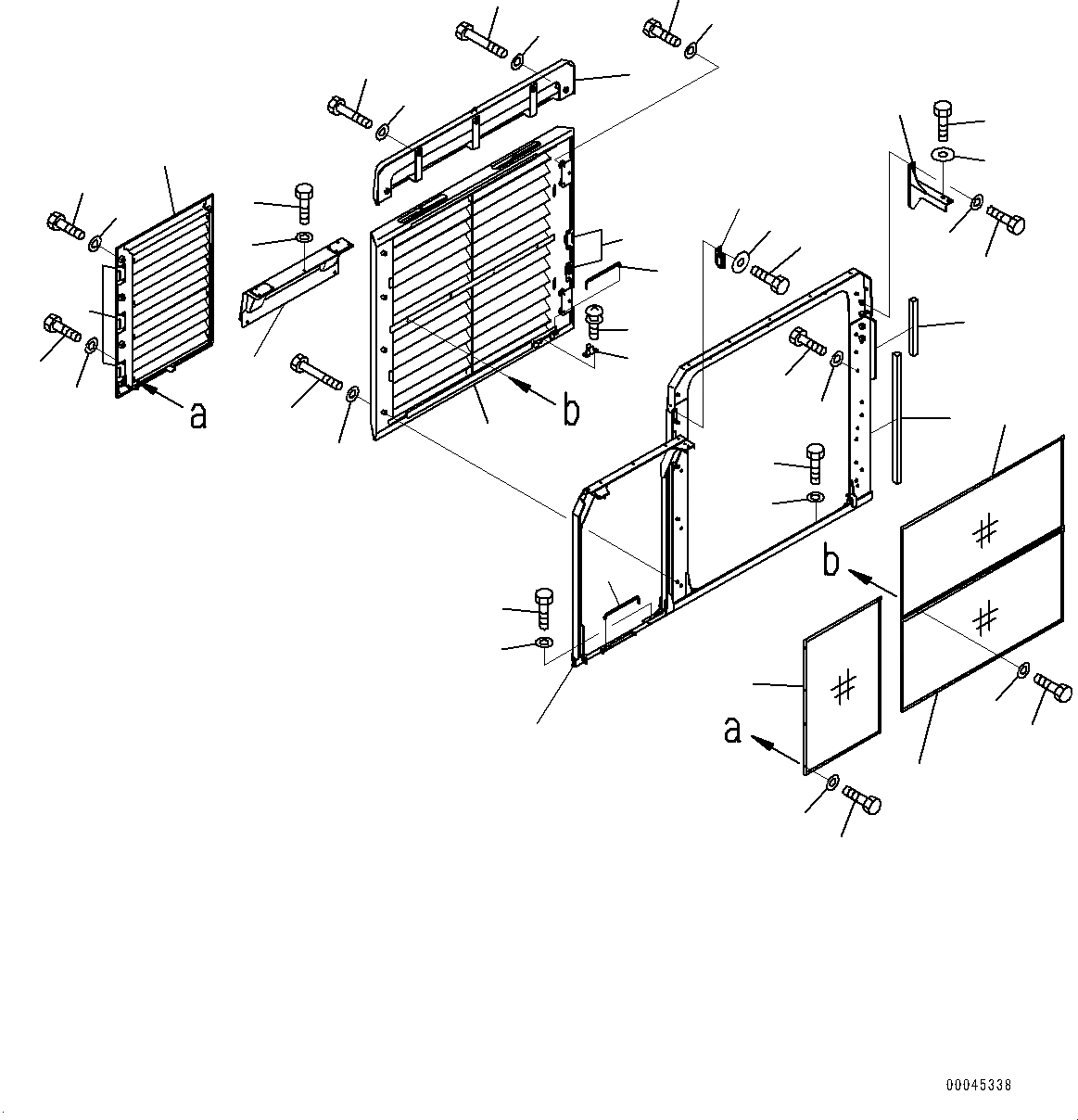 a
b
b
a
00045338