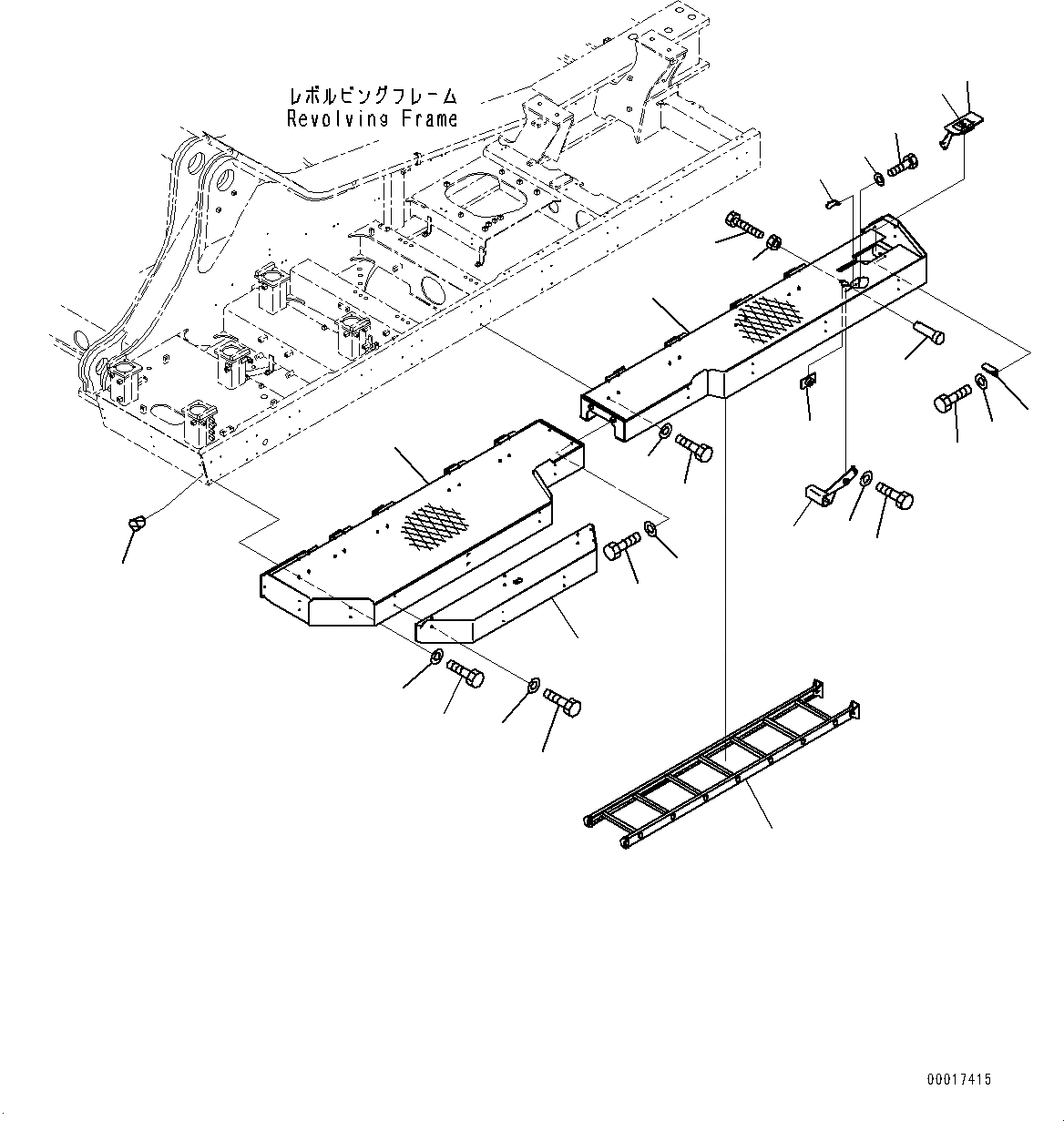 レボルビングフレーム
Revolving Frame

00017415