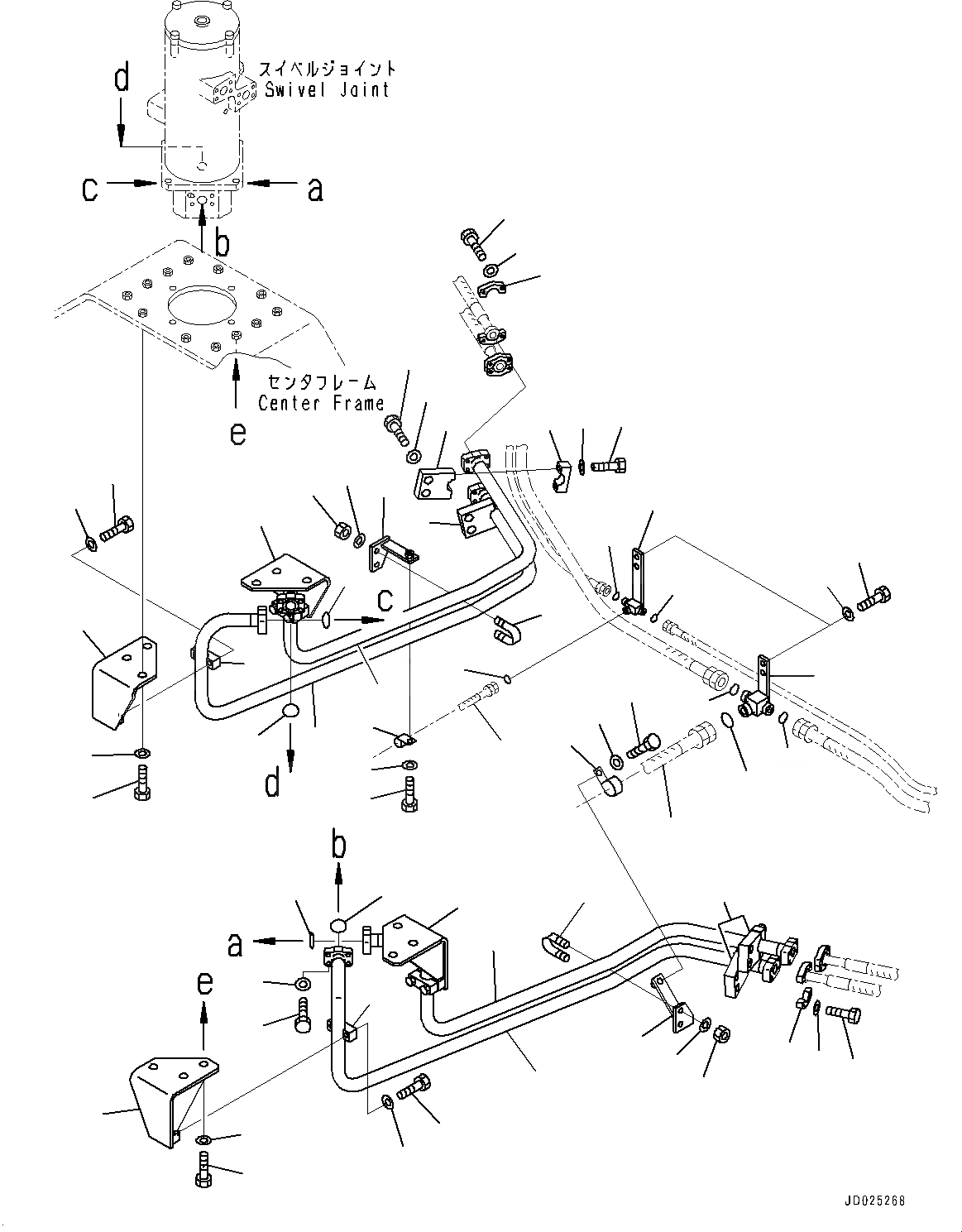 スイベルジョイント
Swivel Joint

d

c

a

b

センタフレーム
Center Frame

e

c

d

b

a

e

JD025268