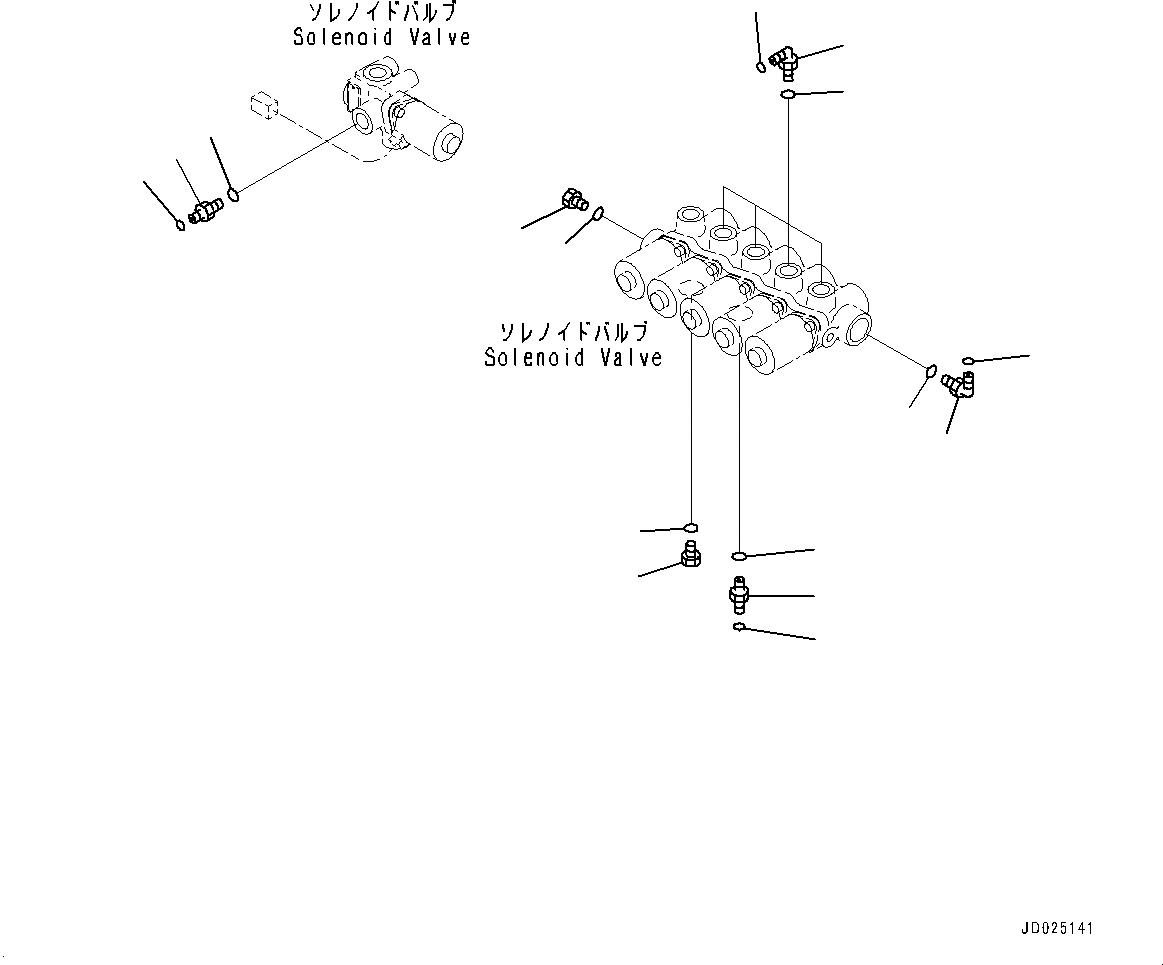 ソレノイドバルブ
Solenoid Valve

ソレノイドバルブ
Solenoid Valve

JD025141