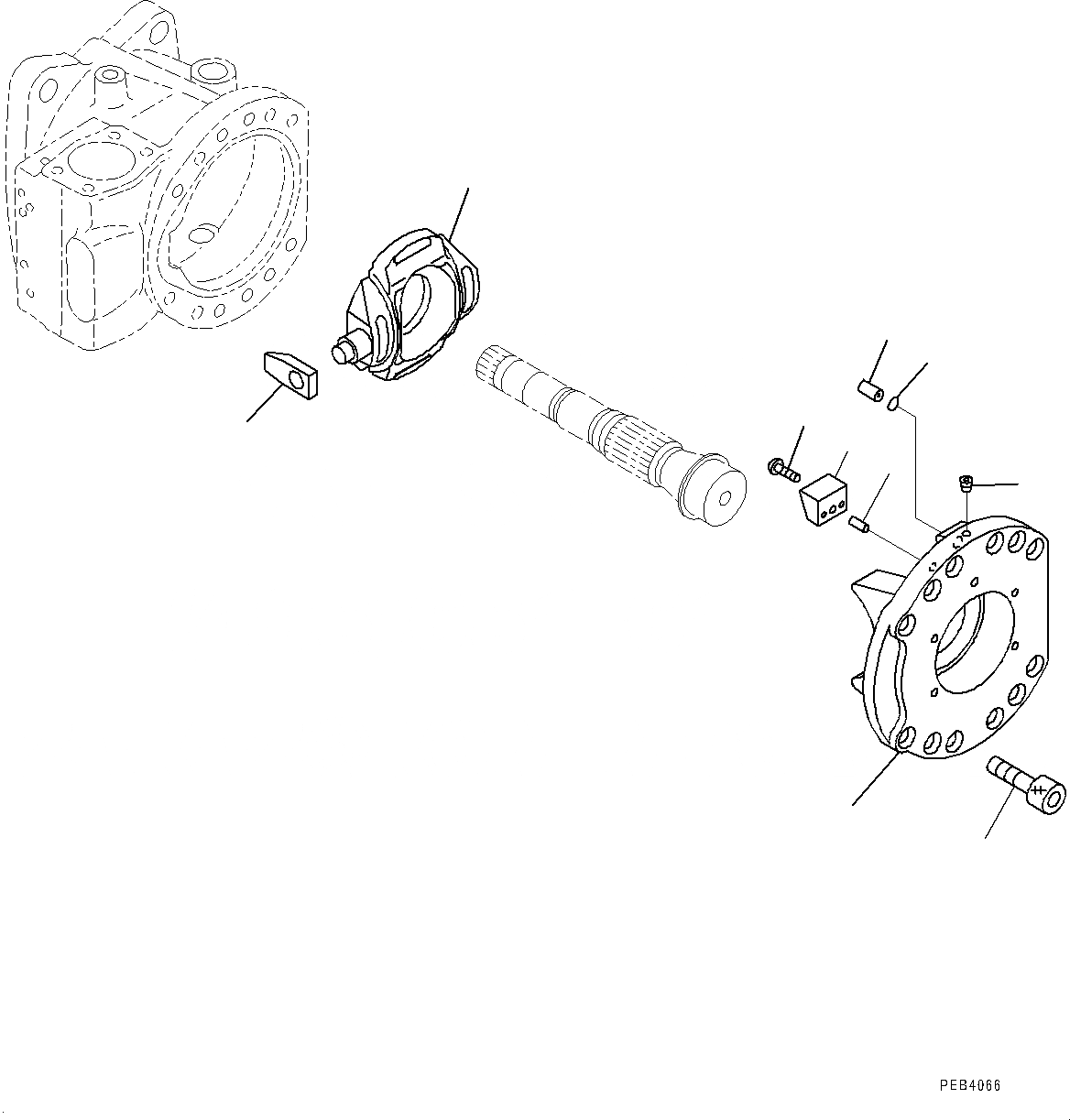 PEB4066