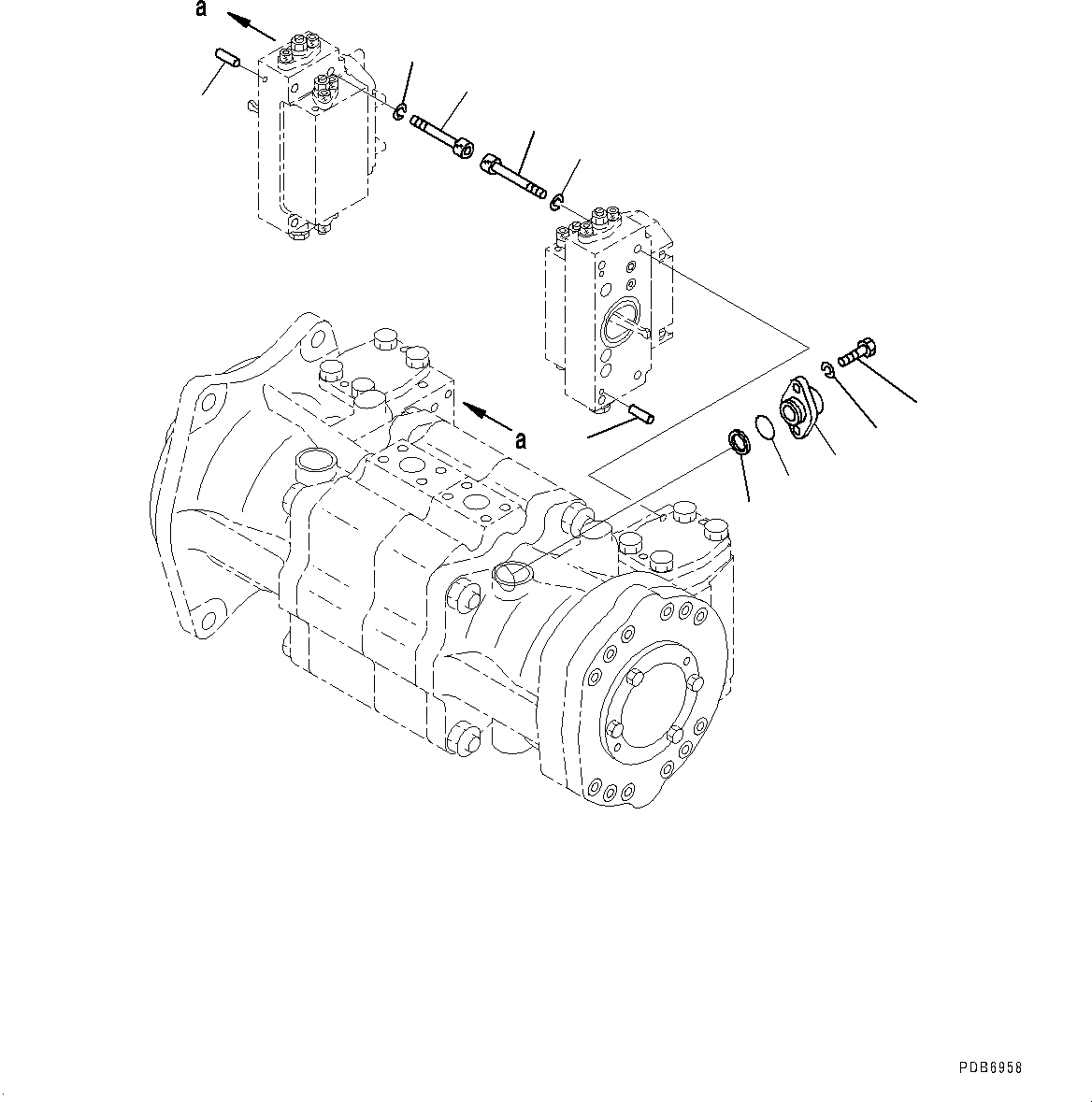 a

a

PDB6958