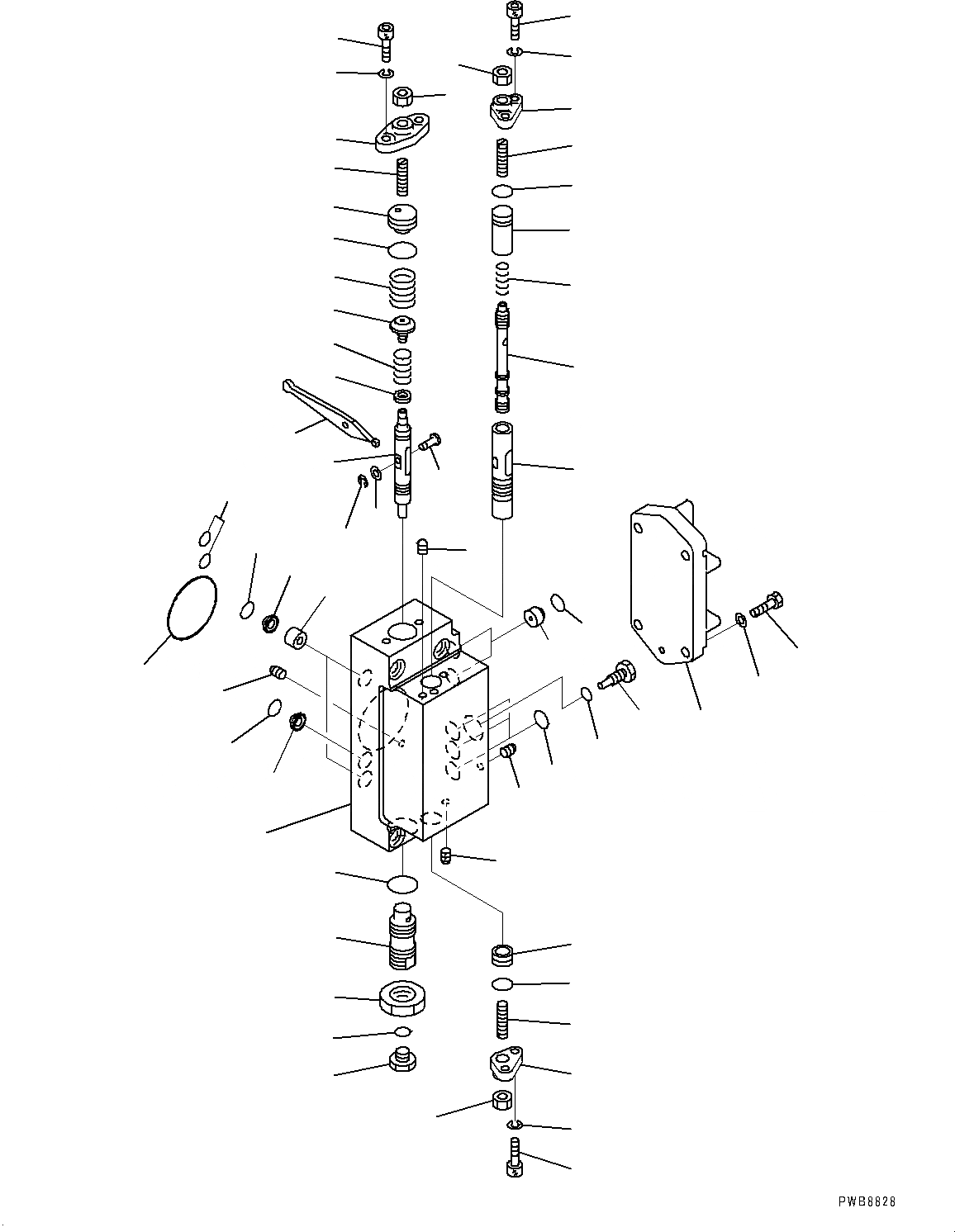 PWB8828