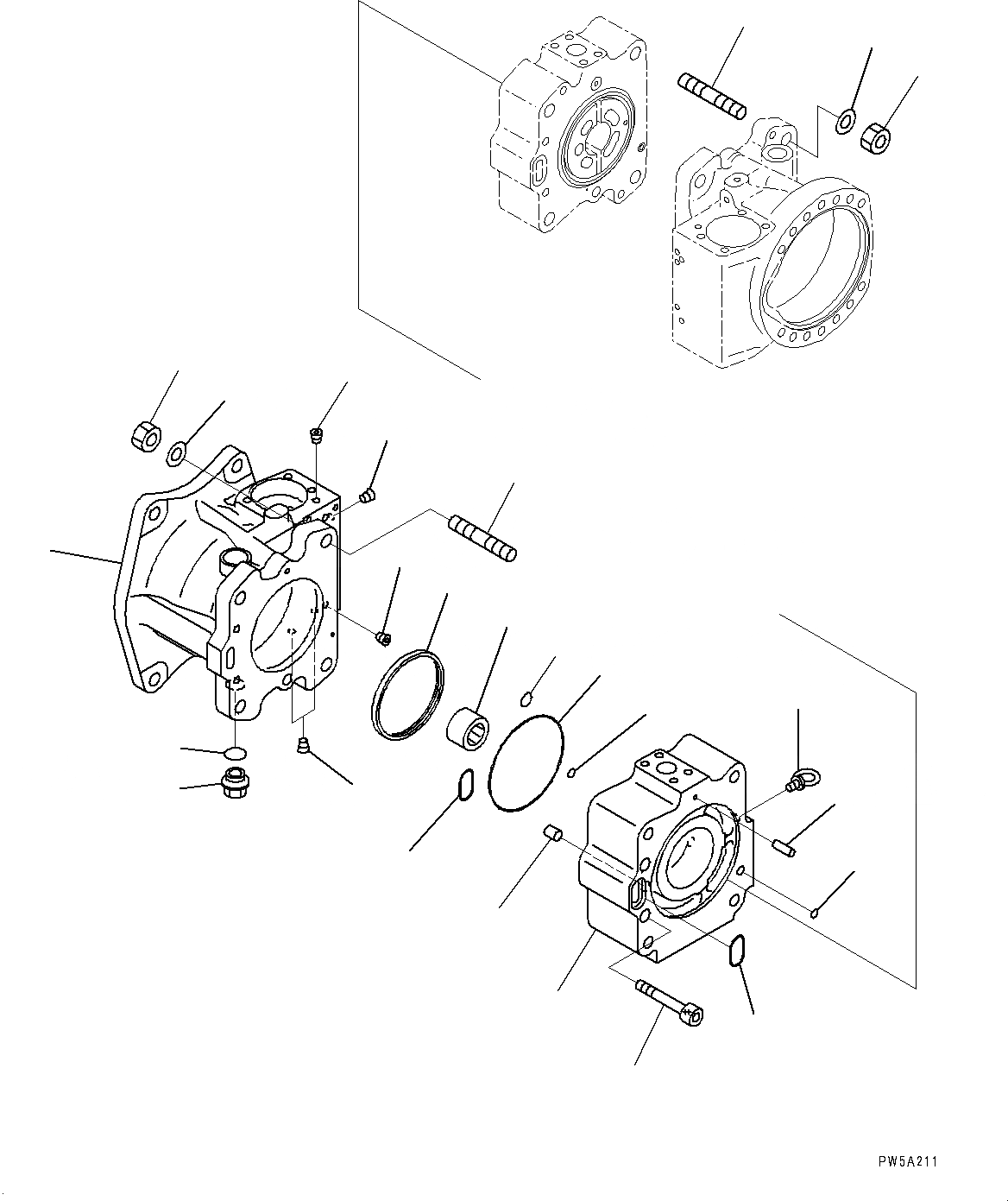 PW5A211