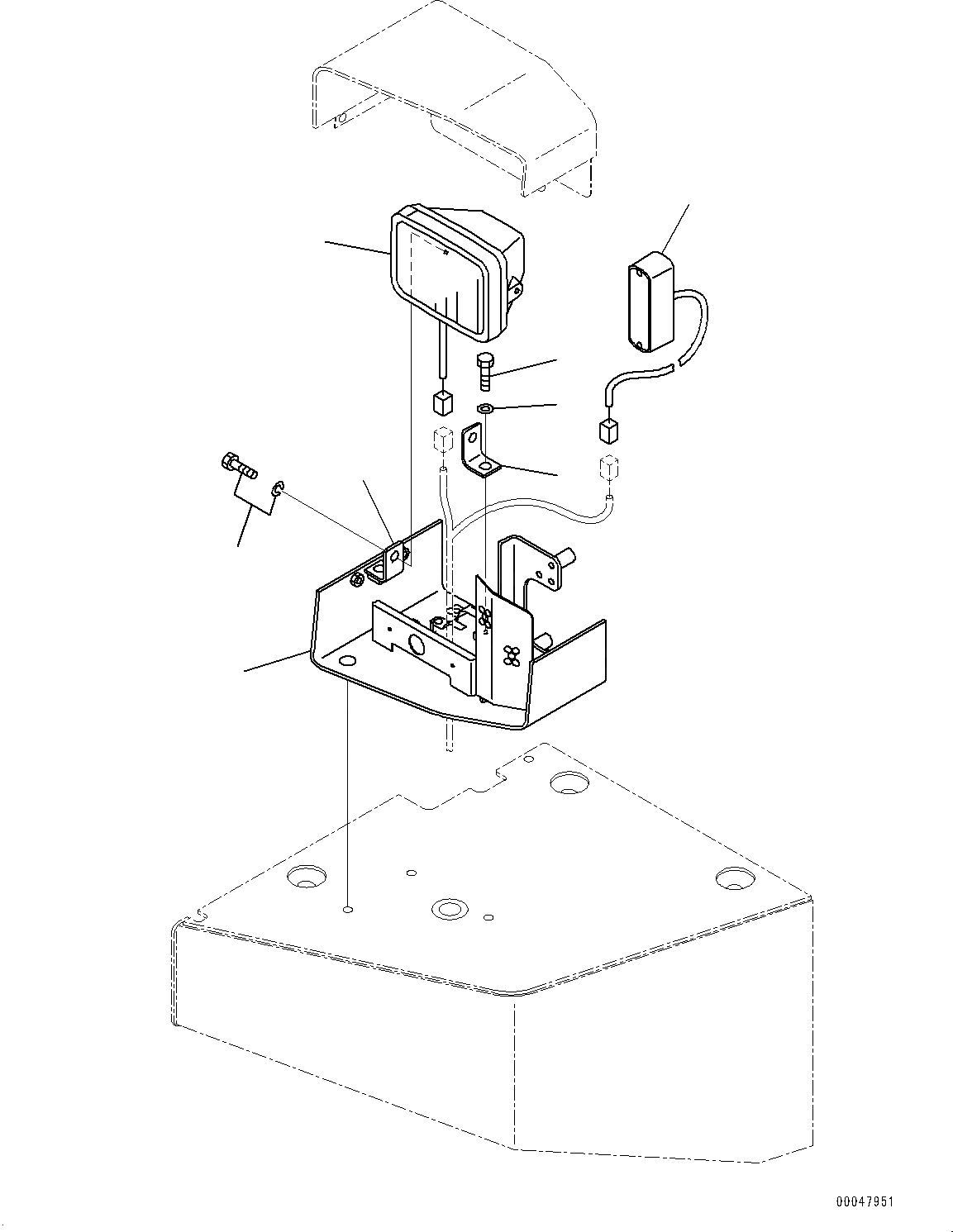 00047951