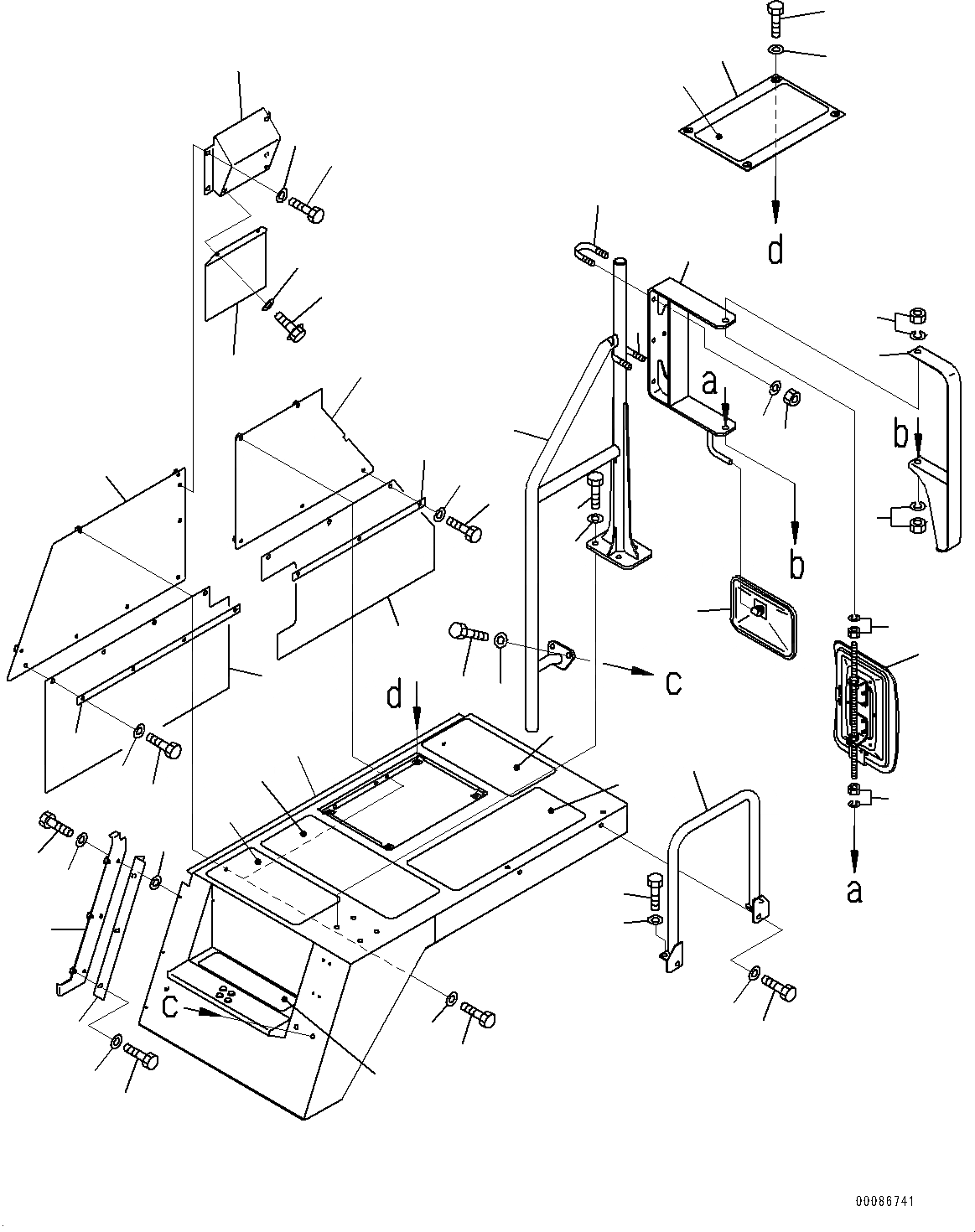 d
a
b
b
c
d
a
c
00086741