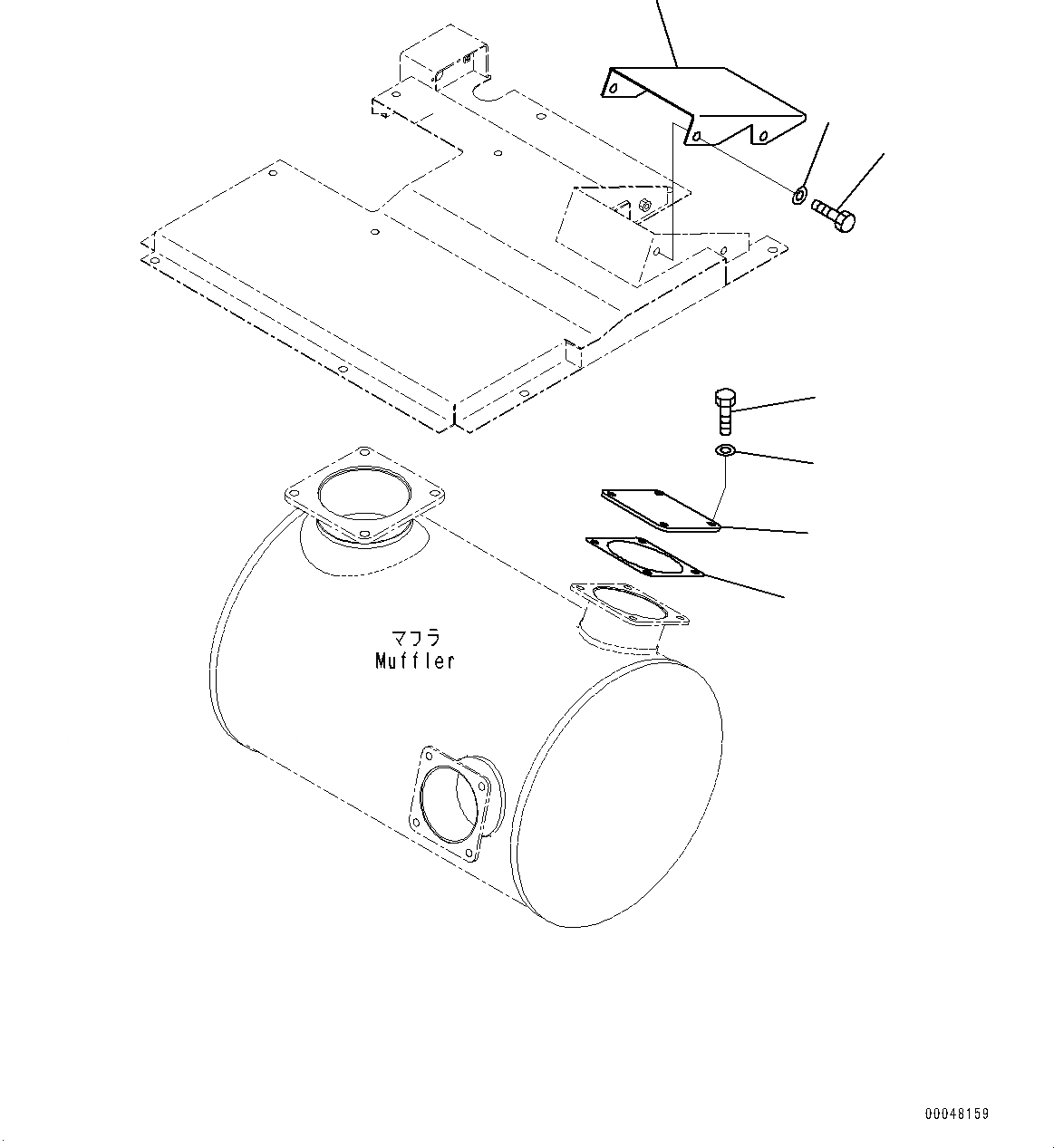 マフラ
Muffler

00048159