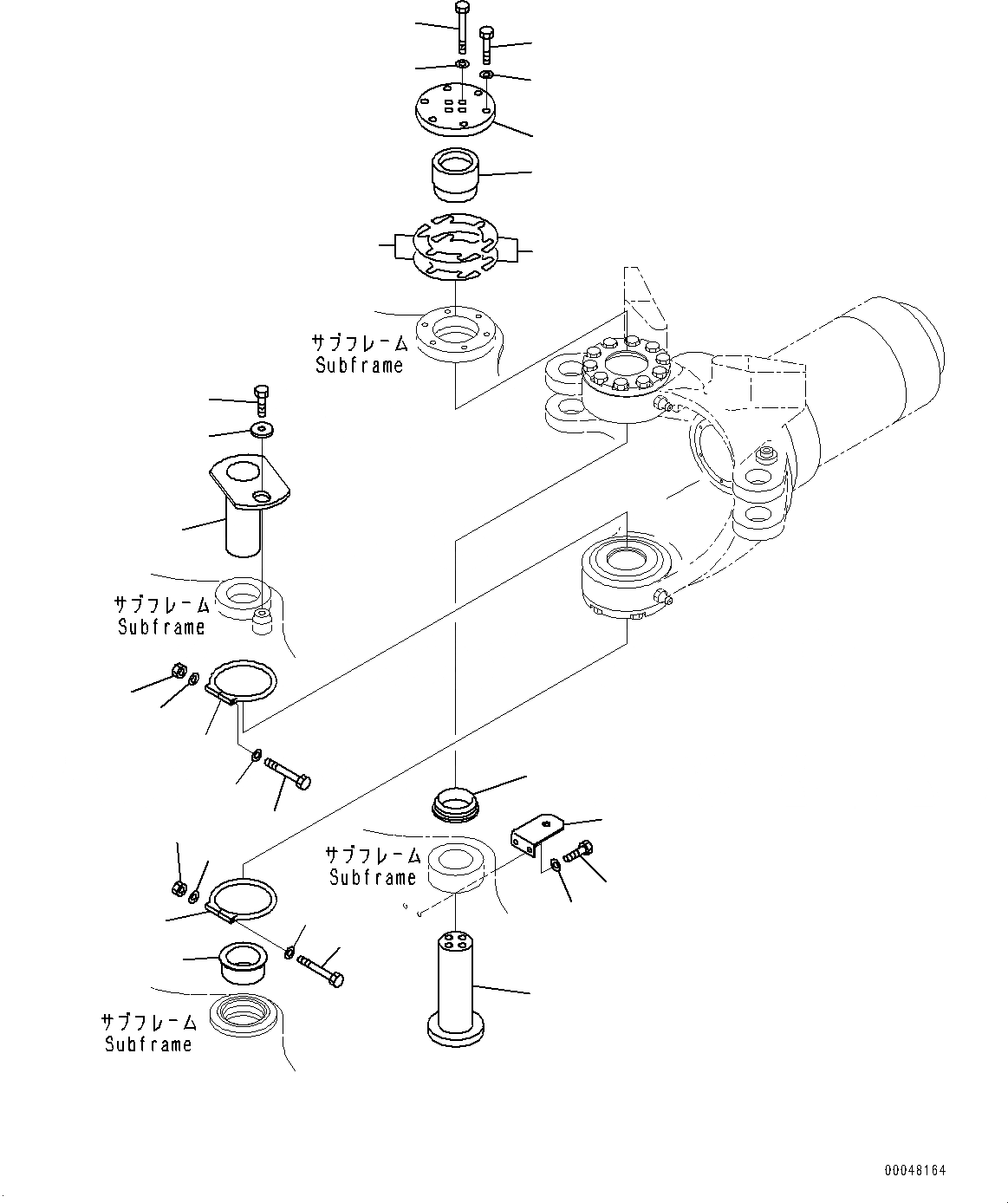 サブフレーム
Subframe

サブフレーム
Subframe

サブフレーム
Subframe

サブフレーム
Subframe

00048164