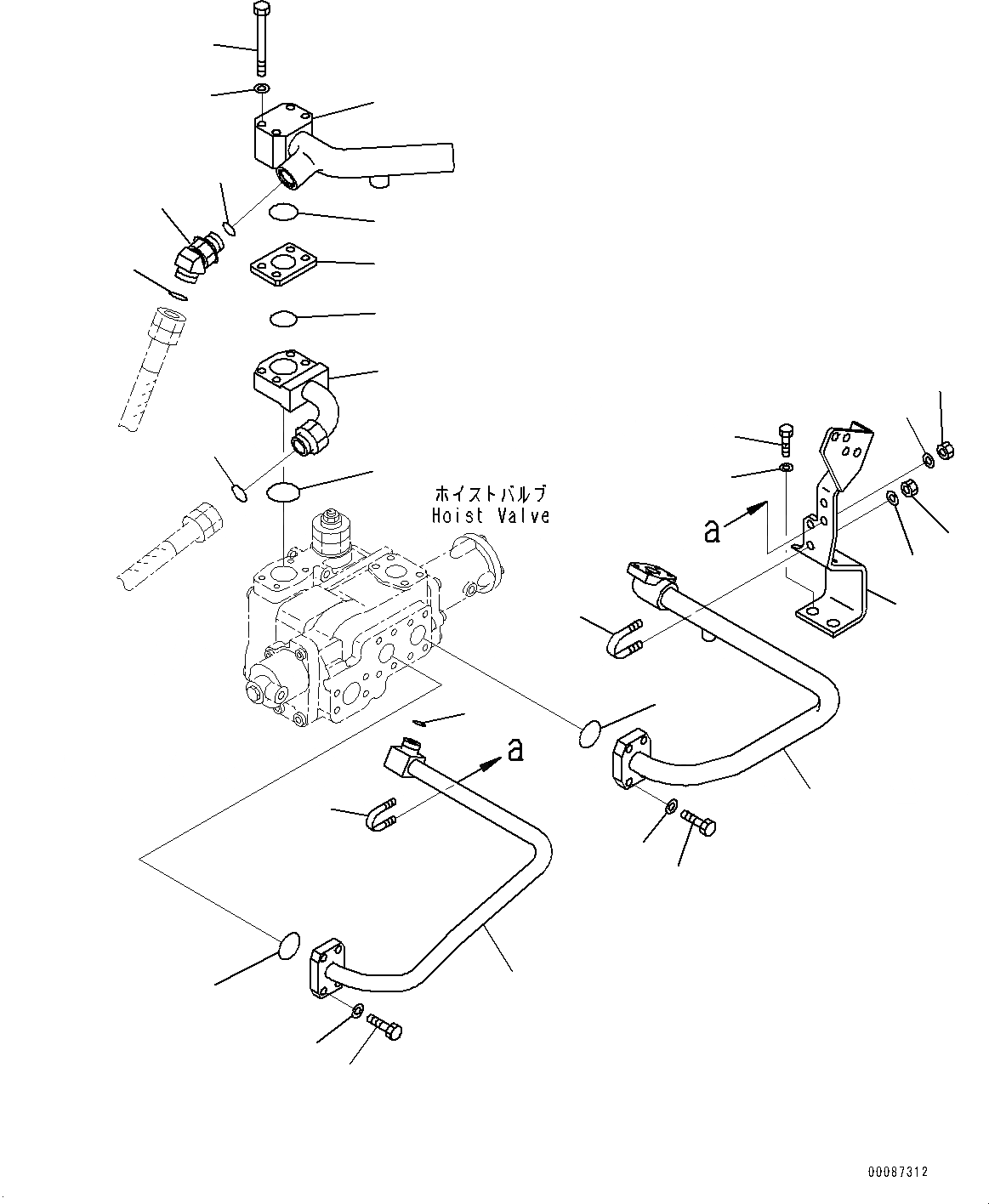 ホイストバルブ
Hoist Valve

a

a

00087312