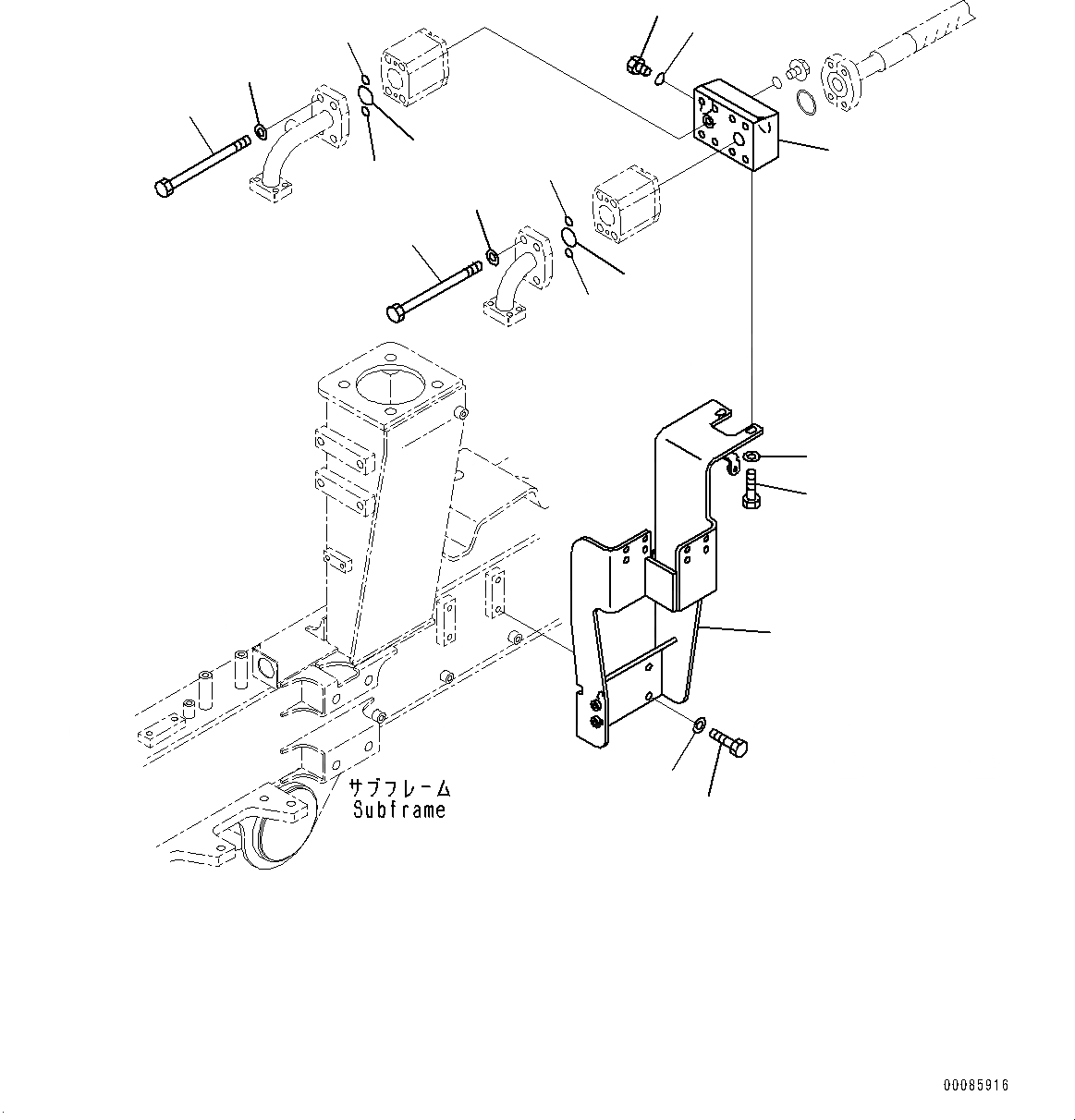 サブフレーム
Subframe

00085916