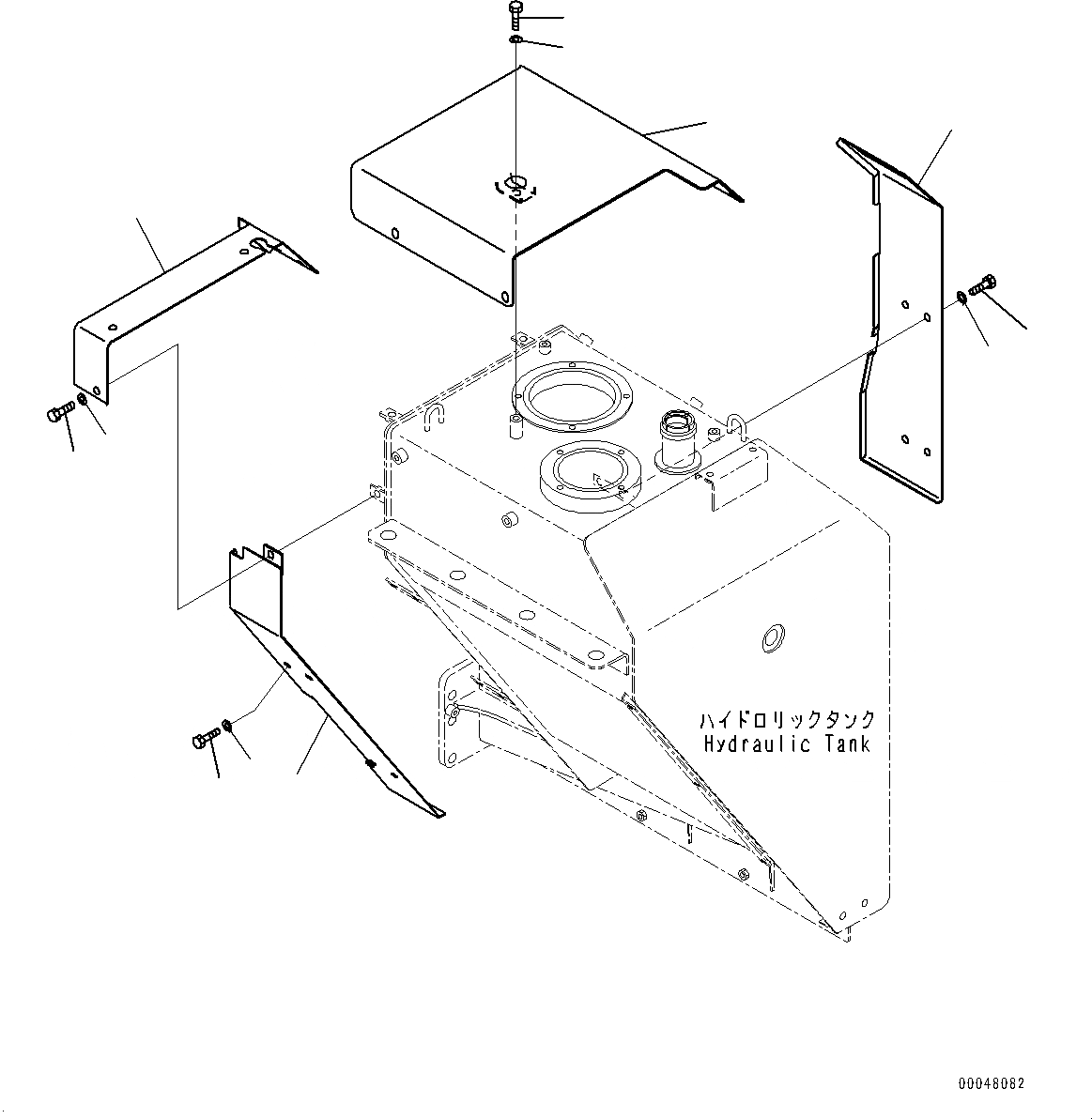 ハイドロリックタンク
Hydraulic Tank

00048082