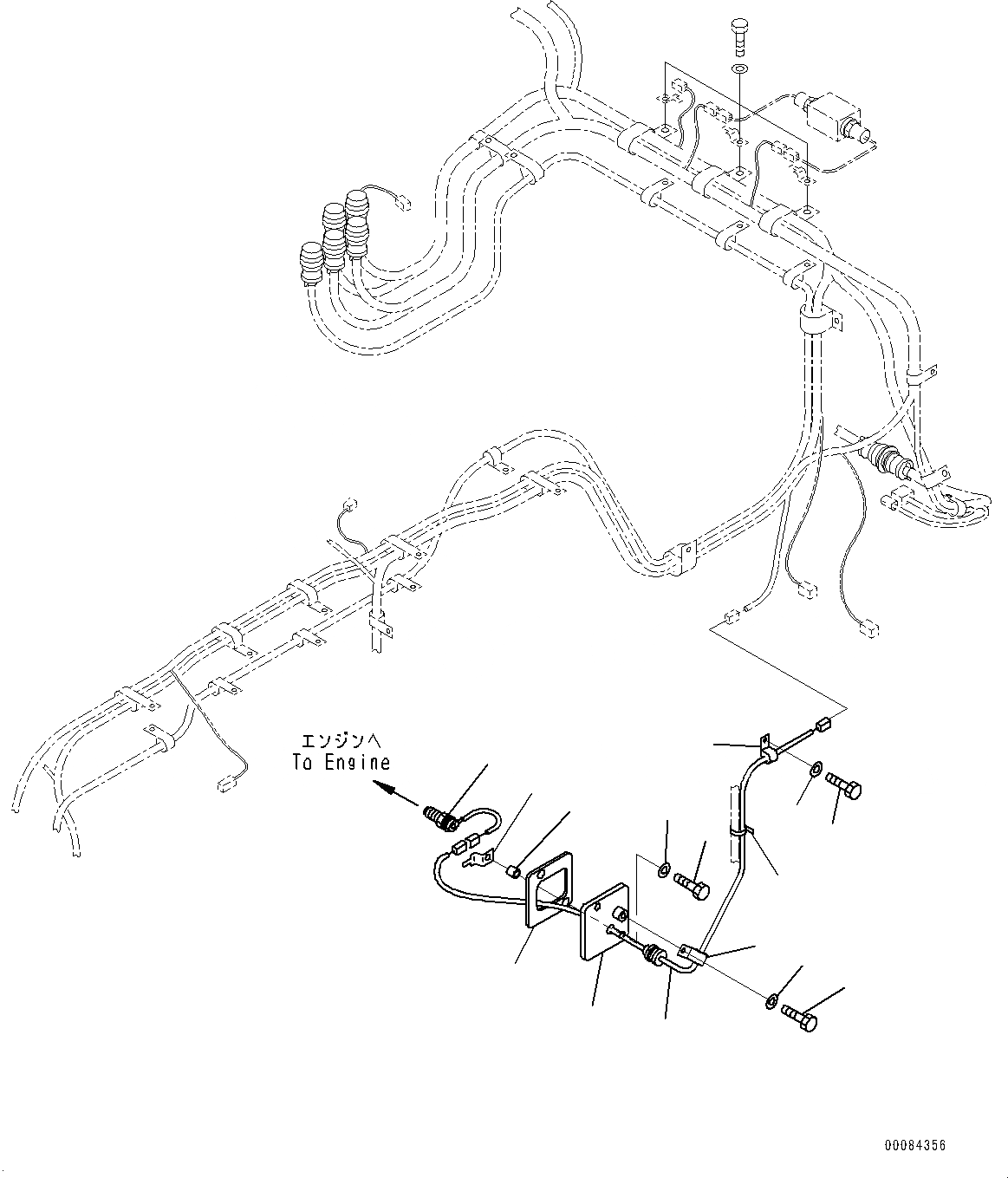 エンジンへ
To Engine

00084356