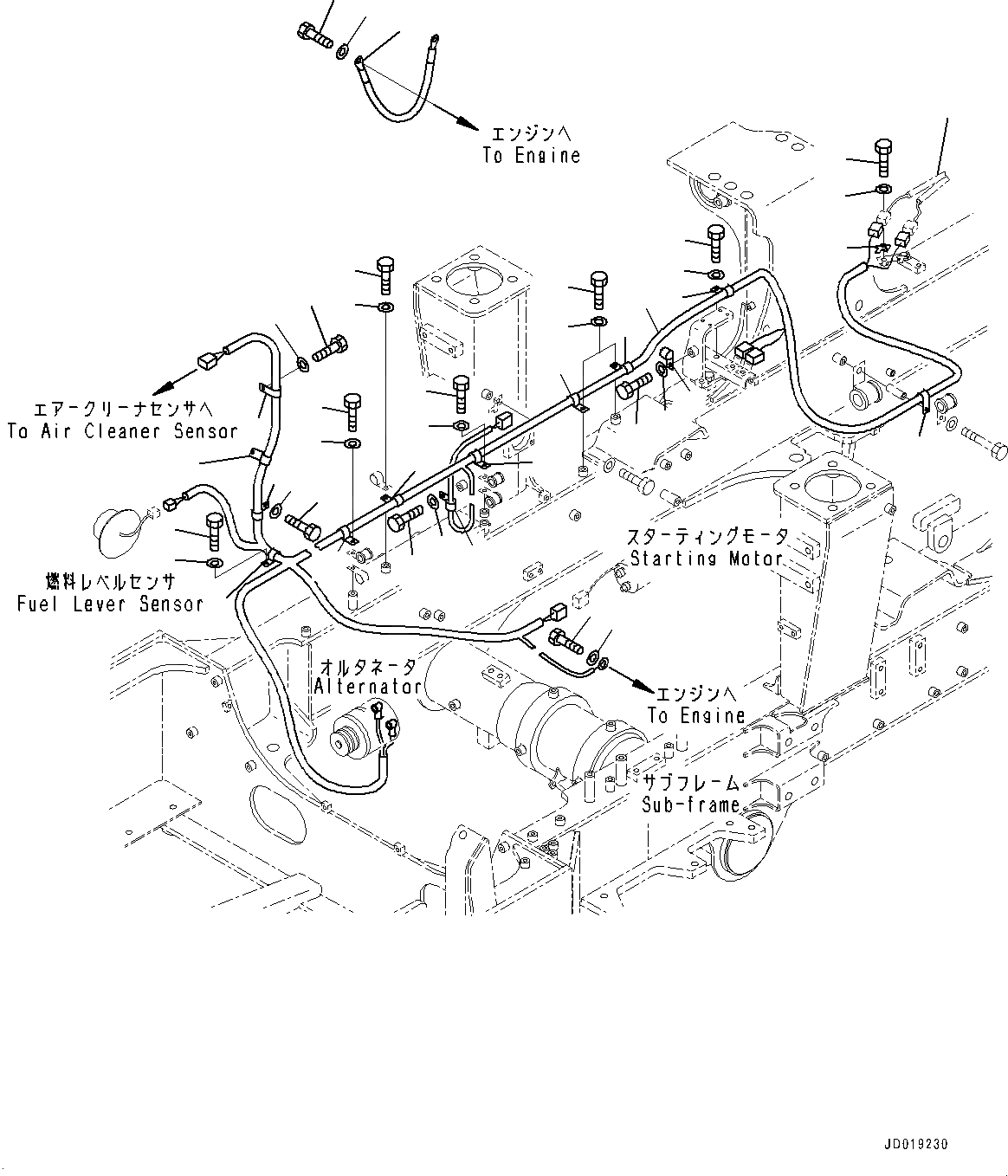 エンジンへ
To Engine

エアークリーナセンサへ
To Air Cleaner Sensor

燃料レベルセンサ
Fuel Lever Sensor

スターティングモータ
Starting Motor

オルタネータ
Alternator

エンジンへ
To Engine

サブフレーム
Sub-frame

JD019230