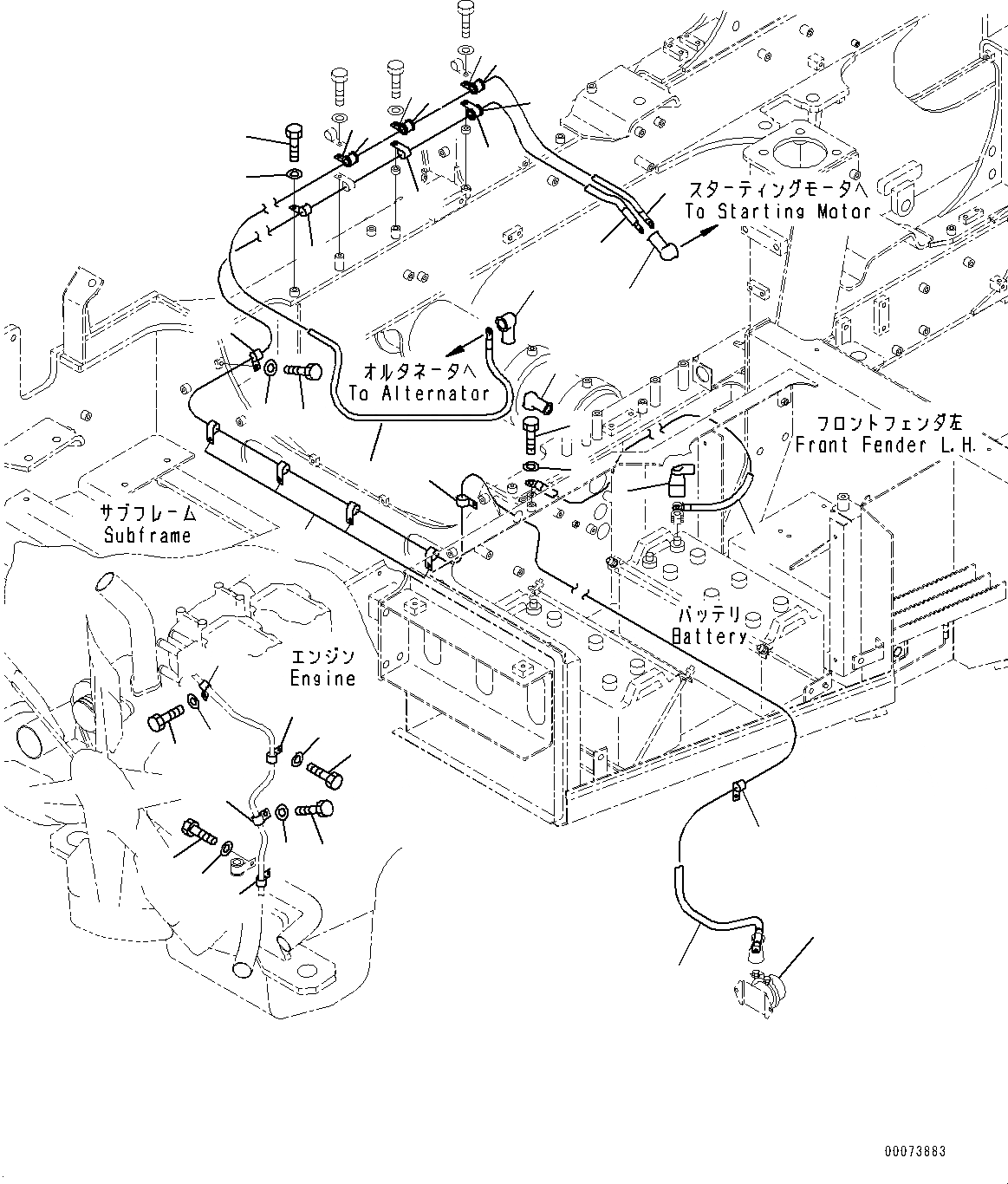 スターティングモータへ
To Starting Motor

オルタネータへ
To Alternator

フロントフェンダ左
Front Fender L.H.

サブフレーム
Subframe

バッテリ
Battery

エンジン
Engine

00073883