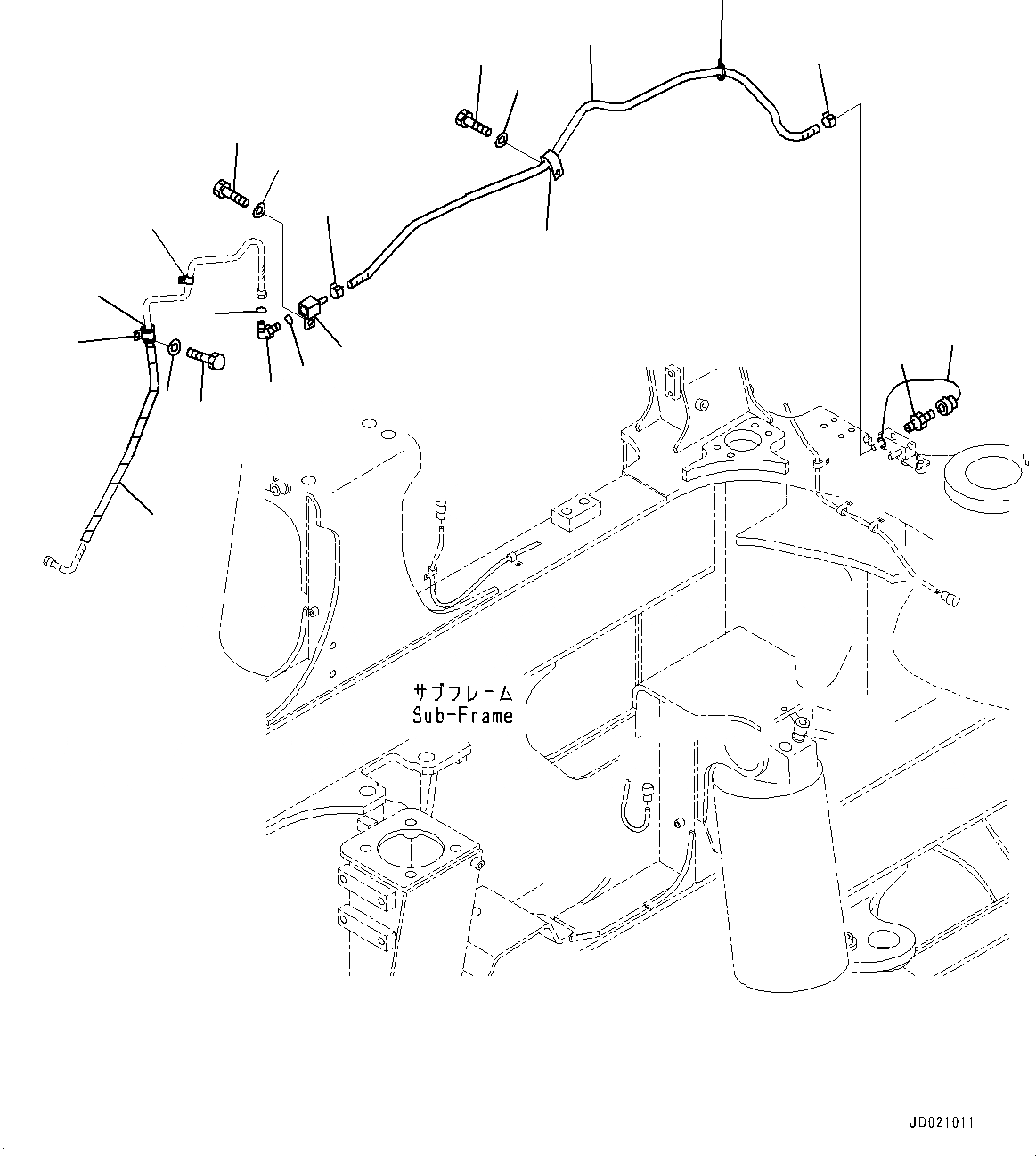 サブフレーム
Sub-Frame

JD021011