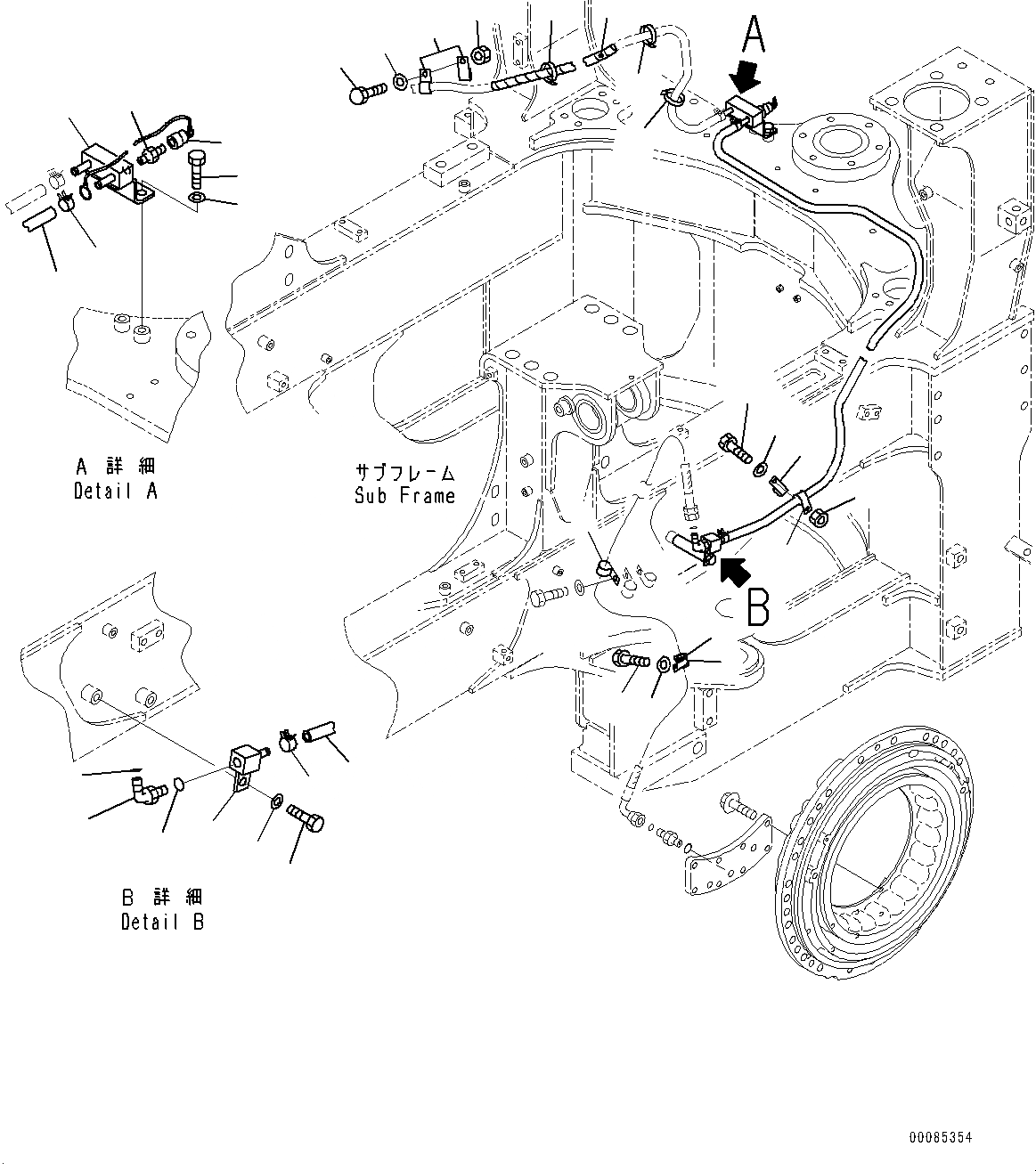 A

A 詳 細
Detail A

サブフレーム
Sub Frame

B

B 詳 細
Detail B

00085354