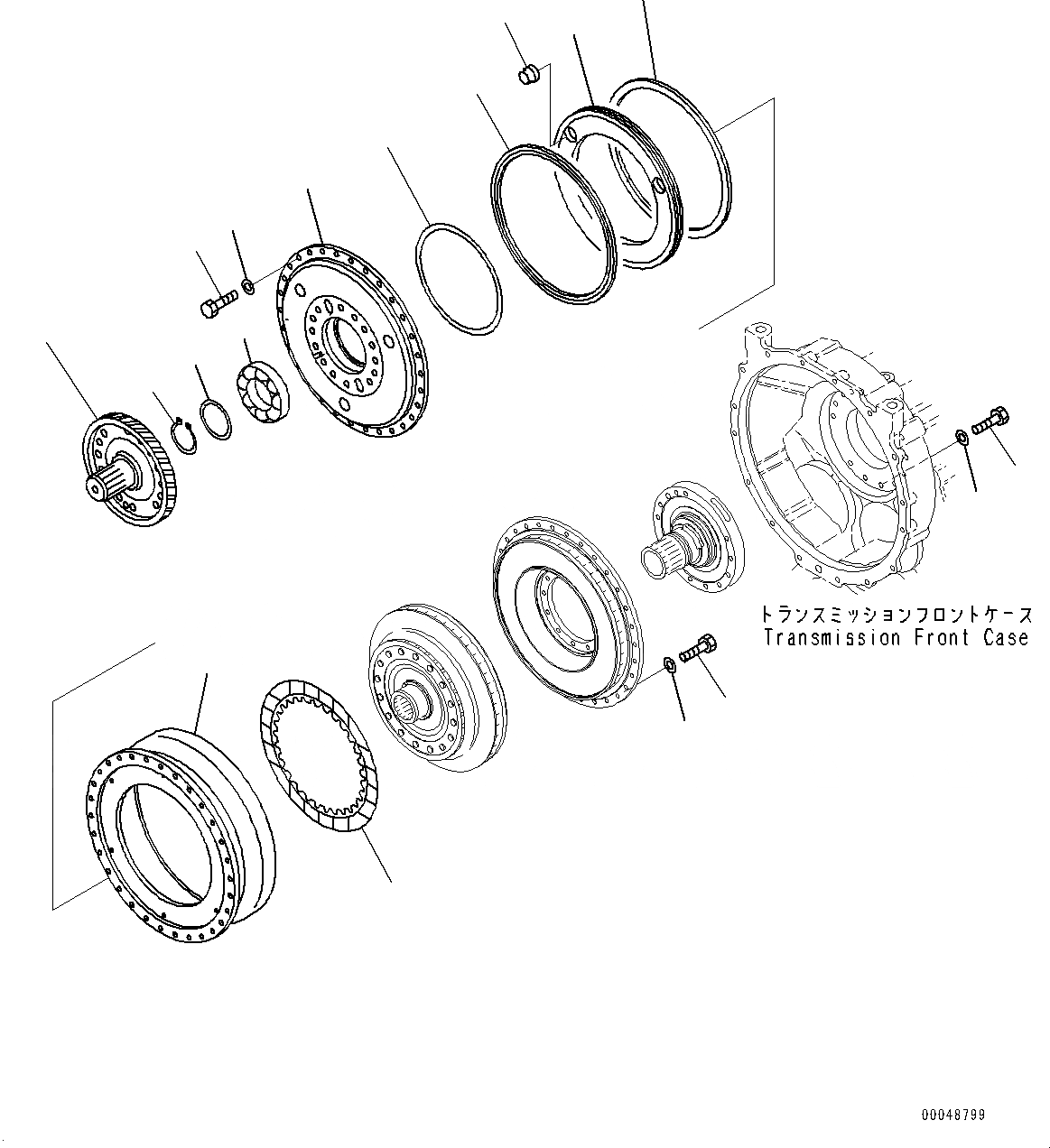 トランスミッションフロントケース
Transmission Front Case

00048799